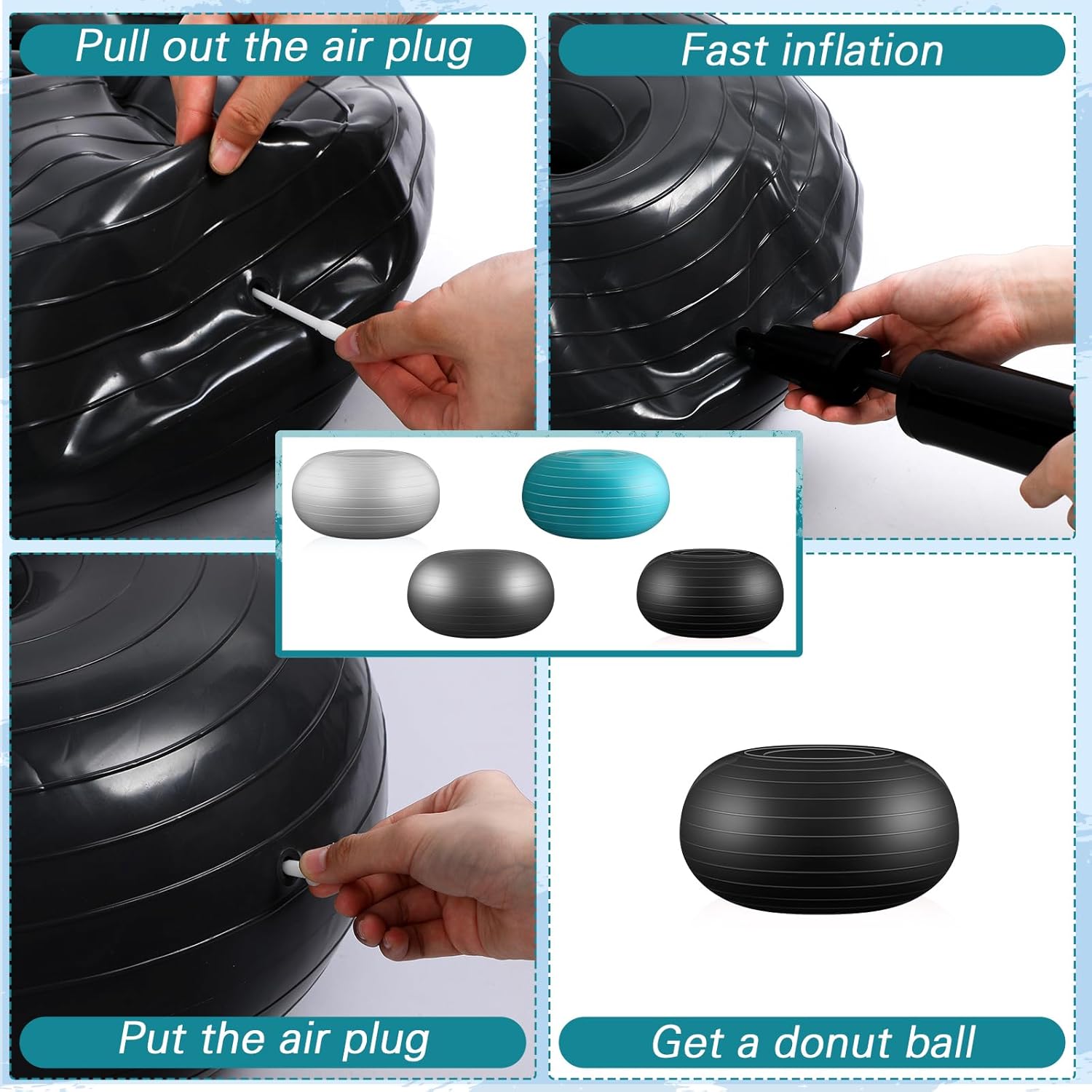 Pull out the air plug

Fast inflation

Put the air plug

Get a donut ball