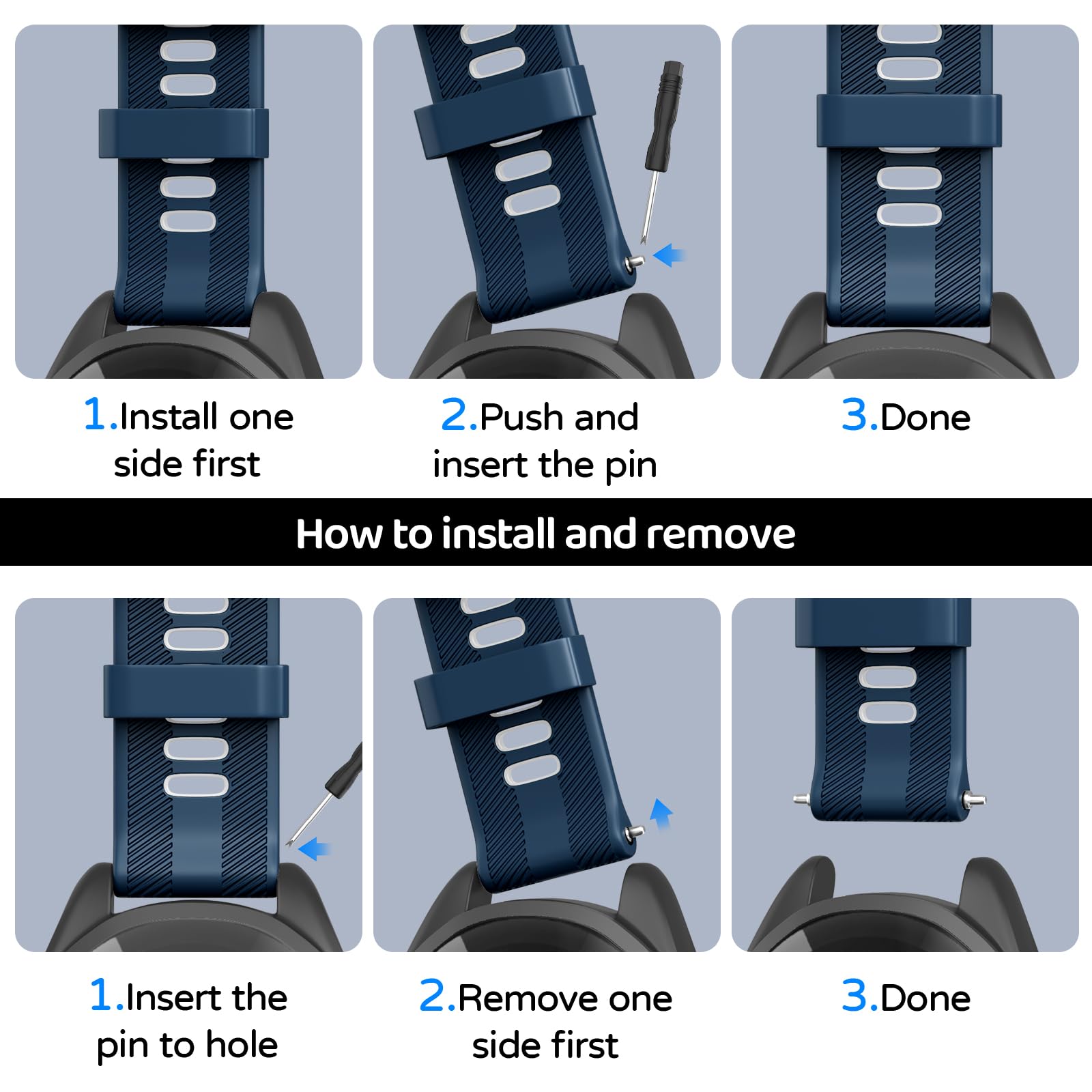 1.Install one side first

2.Push and insert the pin

3.Done

How to install and remove

1.Insert the pin to hole

2.Remove one side first

3.Done