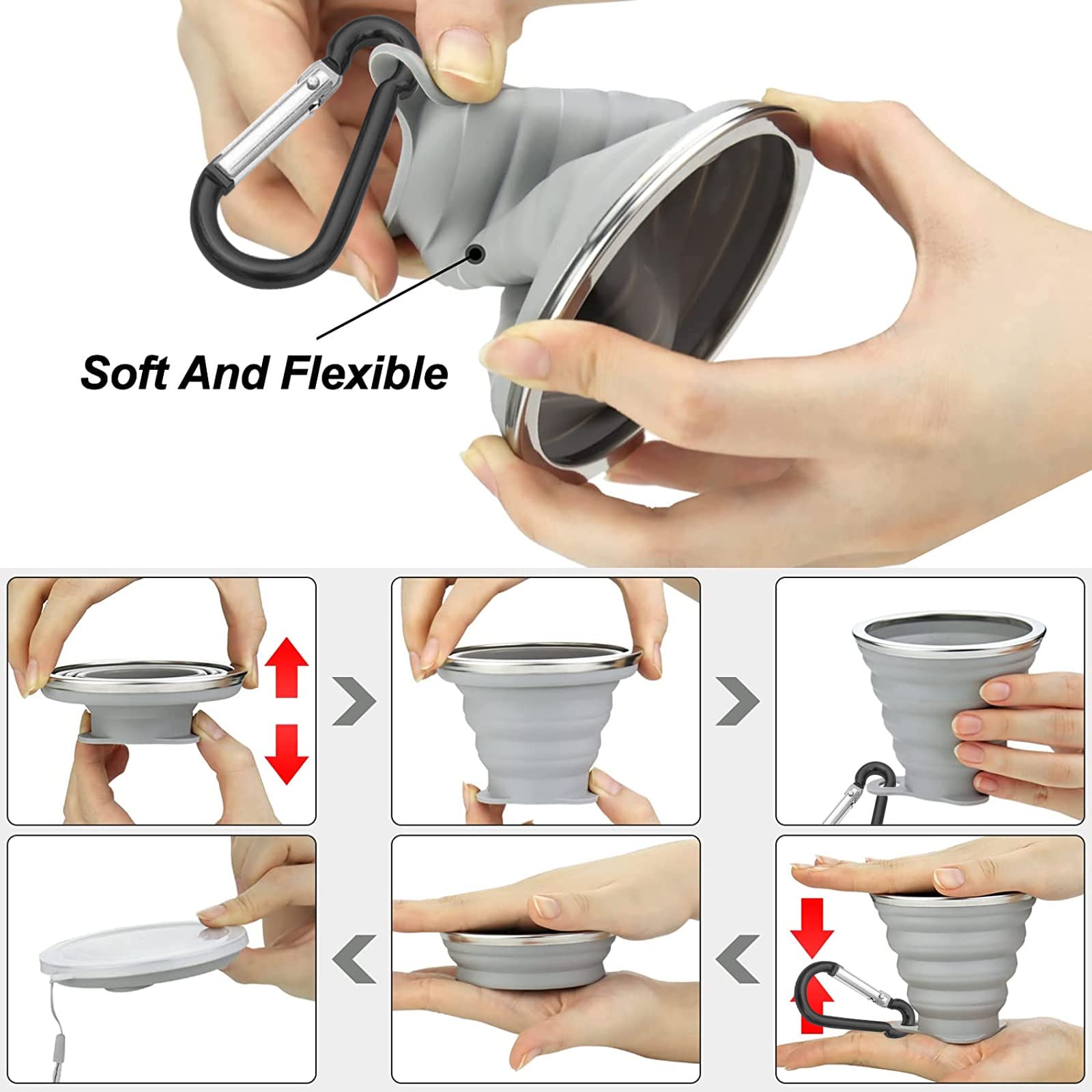 Soft And Flexible