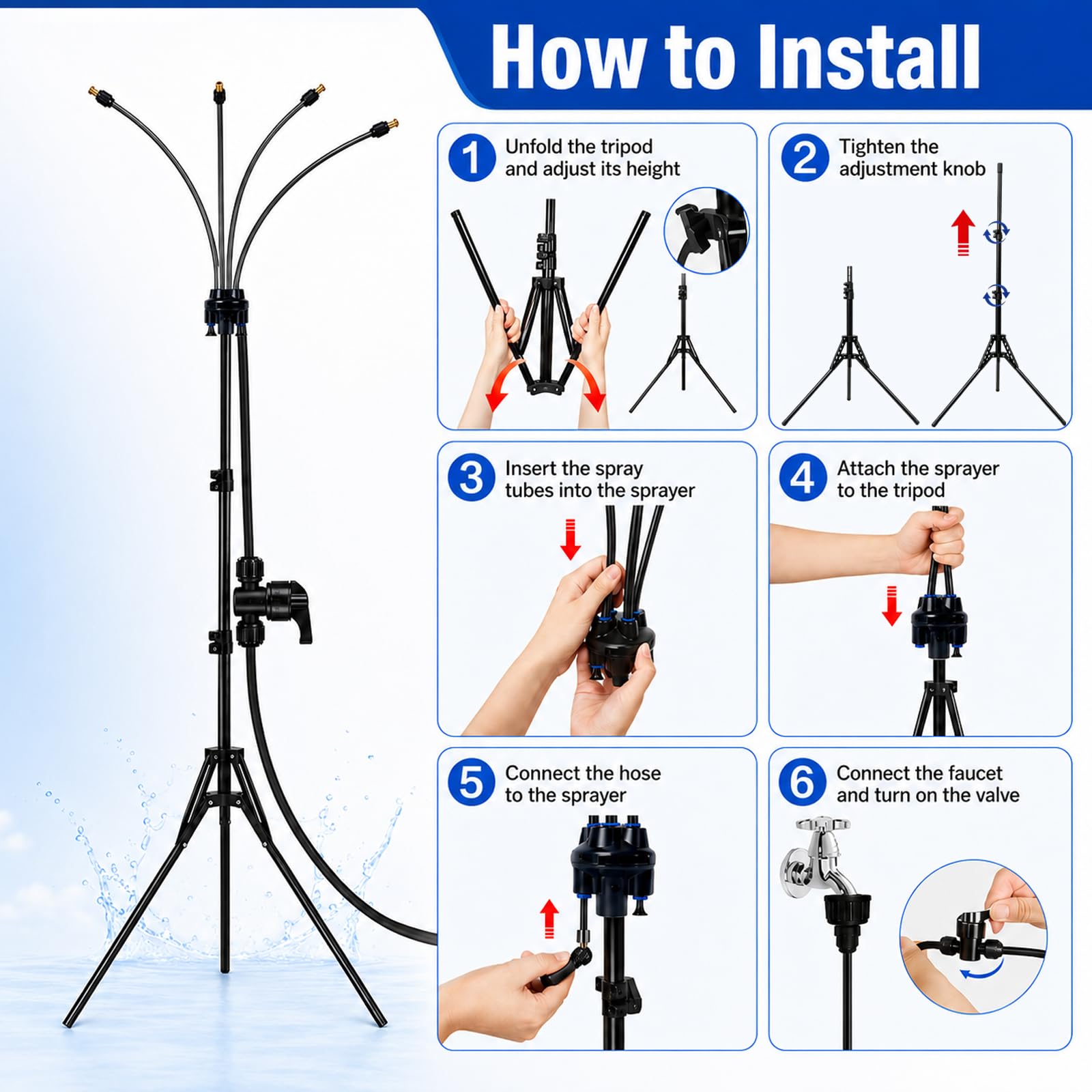 How to Install

1 Unfold the tripod and adjust its height

2 Tighten the adjustment knob

3 Insert the spray tubes into the sprayer

4 Attach the sprayer to the tripod

5 Connect the hose to the sprayer

6 Connect the faucet and turn on the valve