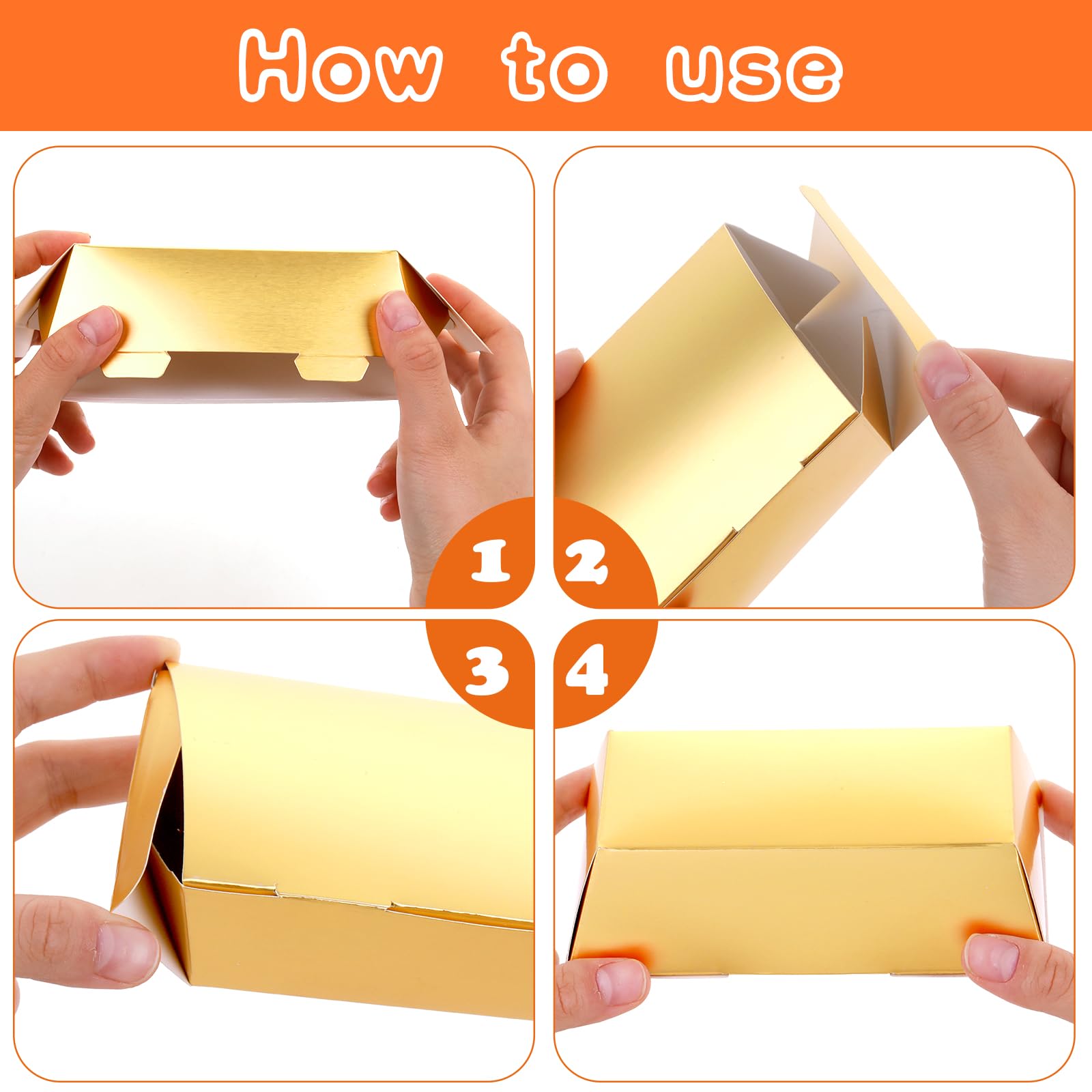 How to use

1

2

3

4