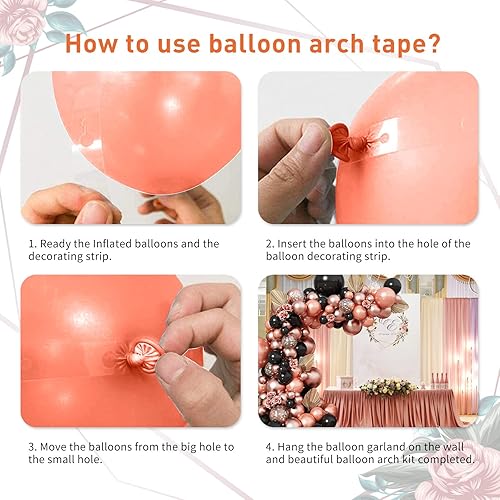 How to use balloon arch tape?

1. Ready the Inflated balloons and the decorating strip.

2. Insert the balloons into the hole of the balloon decorating strip.

3. Move the balloons from the big hole to the small hole.

4. Hang the balloon garland on the wall and beautiful balloon arch kit completed.