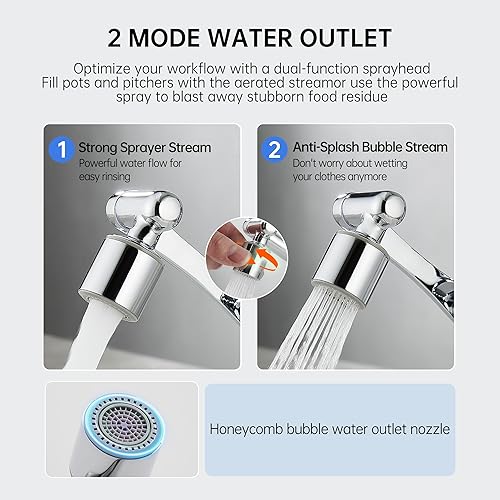 2 MODE WATER OUTLET

Optimize your workflow with a dual-function sprayhead
Fill pots and pitchers with the aerated streamor use the powerful spray to blast away stubborn food residue

1 Strong Sprayer Stream
Powerful water flow for easy rinsing

2 Anti-Splash Bubble Stream
Don't worry about wetting your clothes anymore

Honeycomb bubble water outlet nozzle