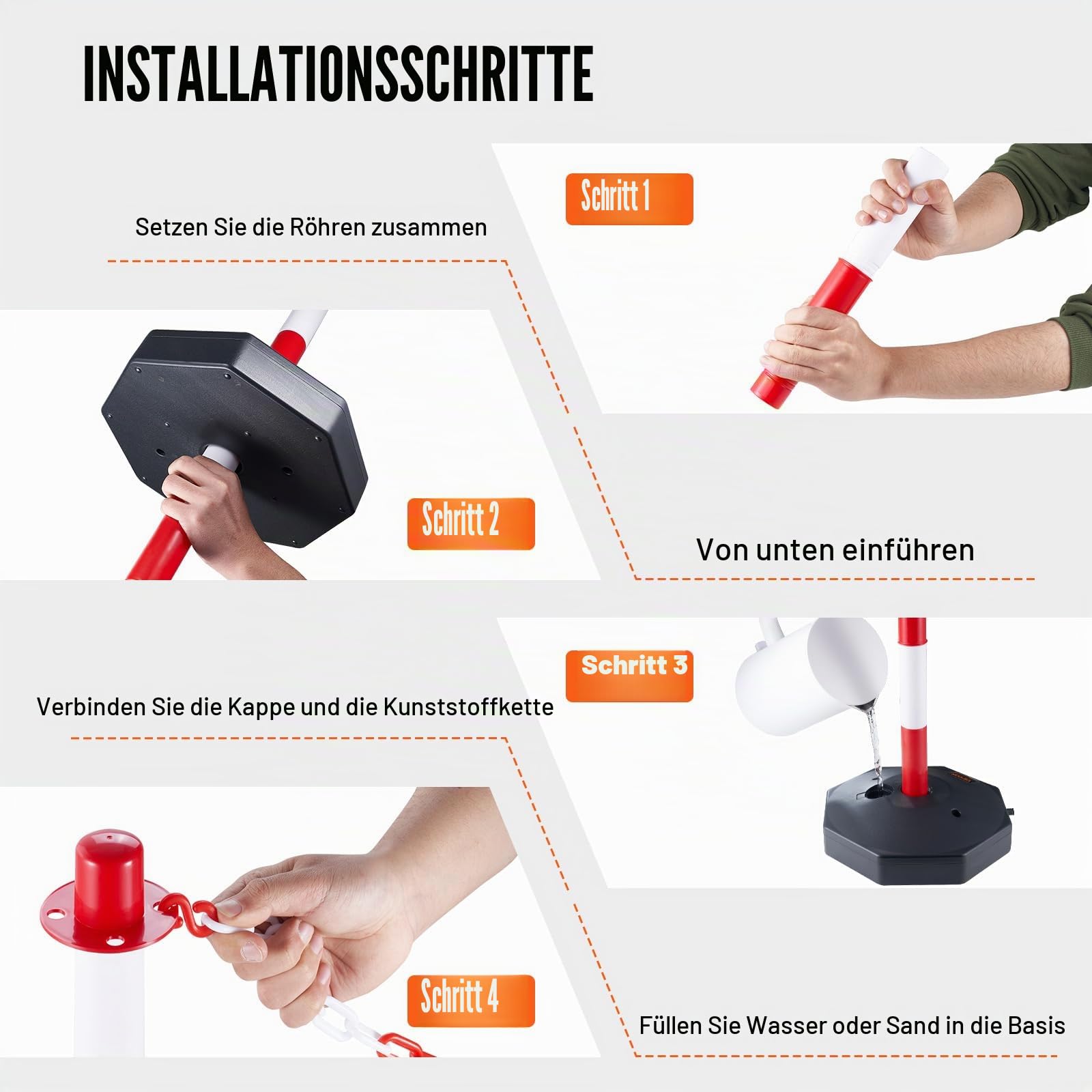 INSTALLATIONSSCHRITTE

Schritt 1

Setzen Sie die Röhren zusammen

Schritt 2

Von unten einführen

Schritt 3

Verbinden Sie die Kappe und die Kunststoffkette

Schritt 4

Füllen Sie Wasser oder Sand in die Basis