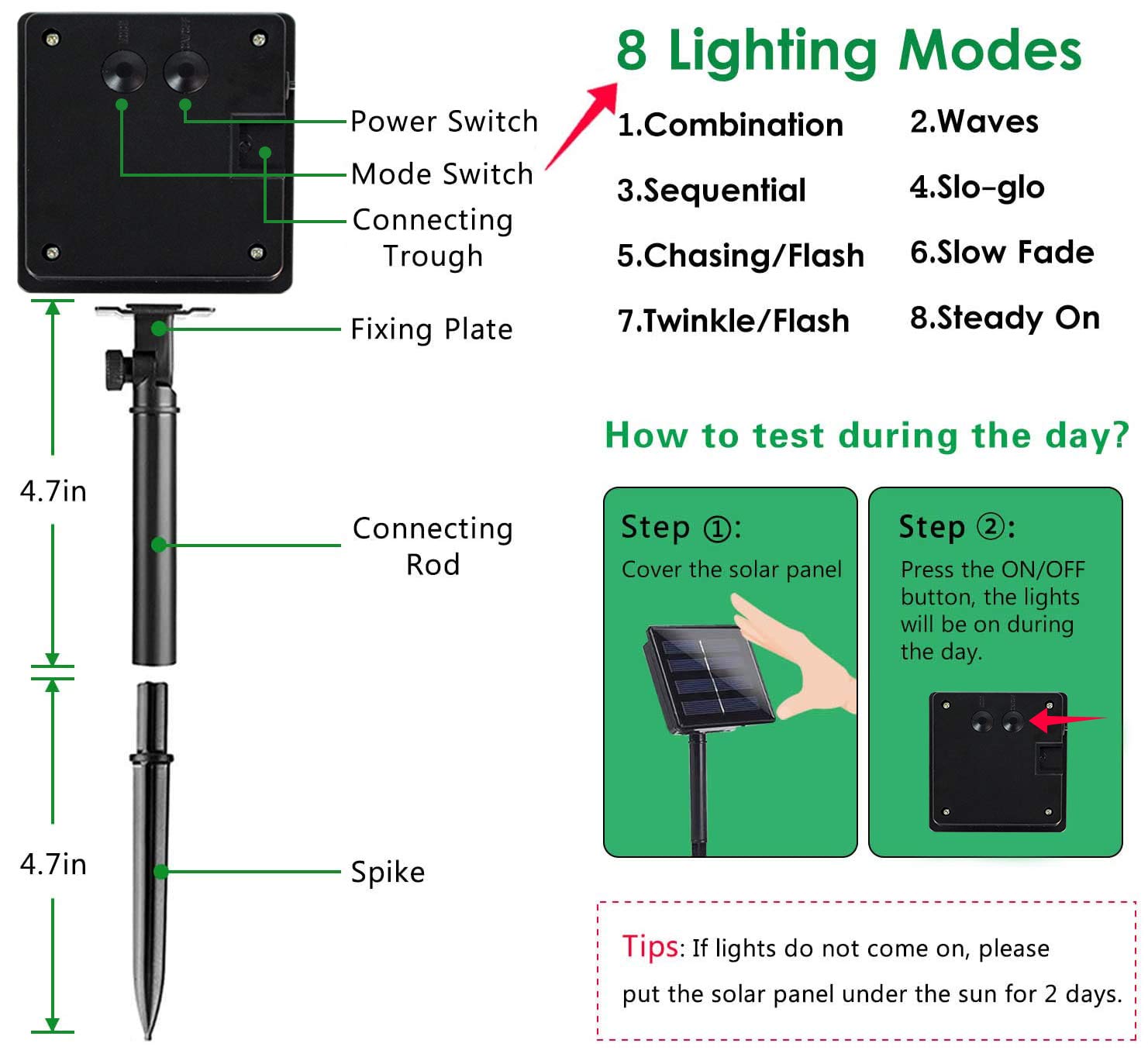 Power Switch
Mode Switch
Connecting Trough
Fixing Plate
4.7in
Connecting Rod
4.7in
Spike

8 Lighting Modes

1.Combination
2.Waves
3.Sequential
4.Slo-glo
5.Chasing/Flash
6.Slow Fade
7.Twinkle/Flash
8.Steady On

How to test during the day?

Step ①:
Cover the solar panel

Step ②:
Press the ON/OFF button, the lights will be on during the day.

Tips: If lights do not come on, please put the solar panel under the sun for 2 days.