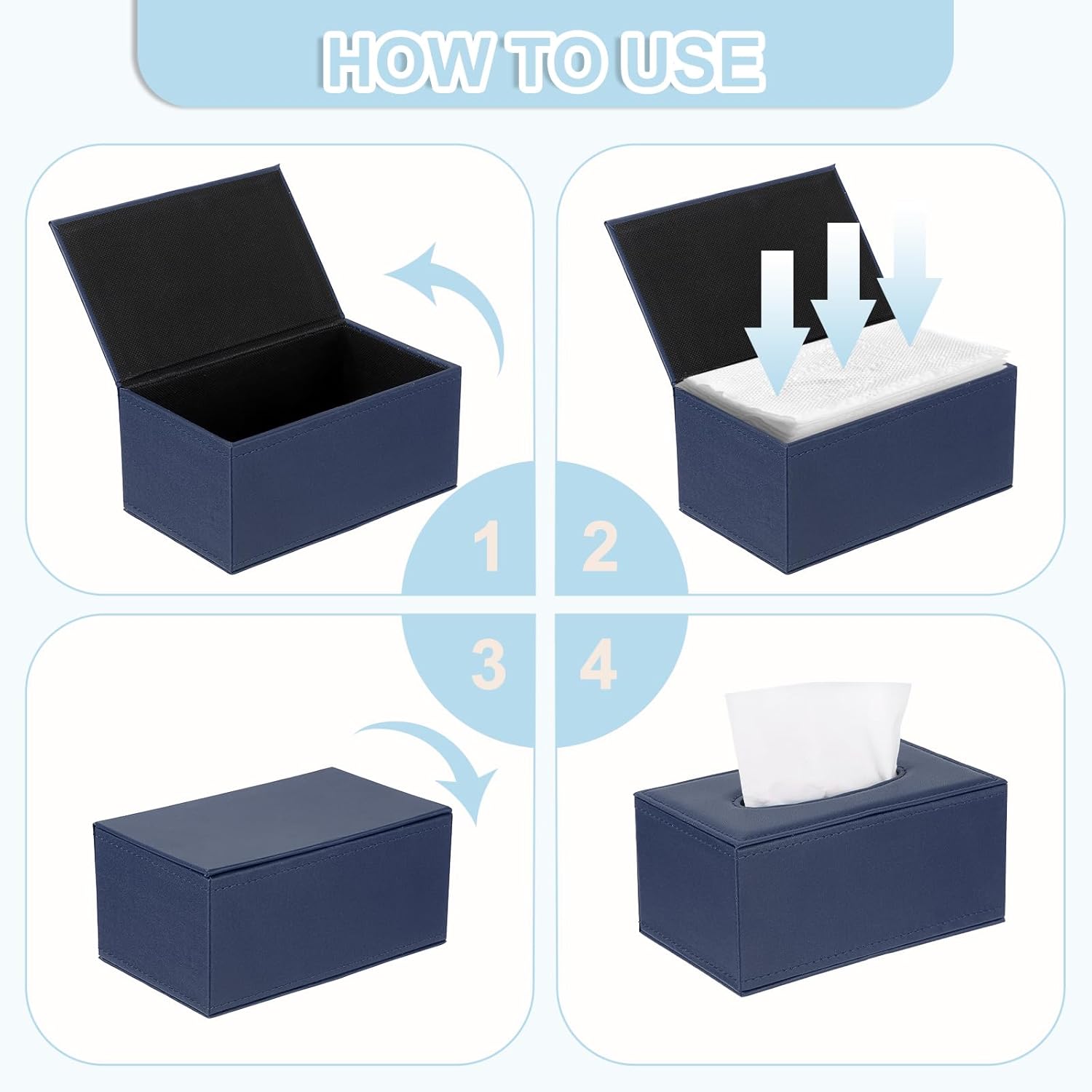 HOW TO USE

1 2

3 4