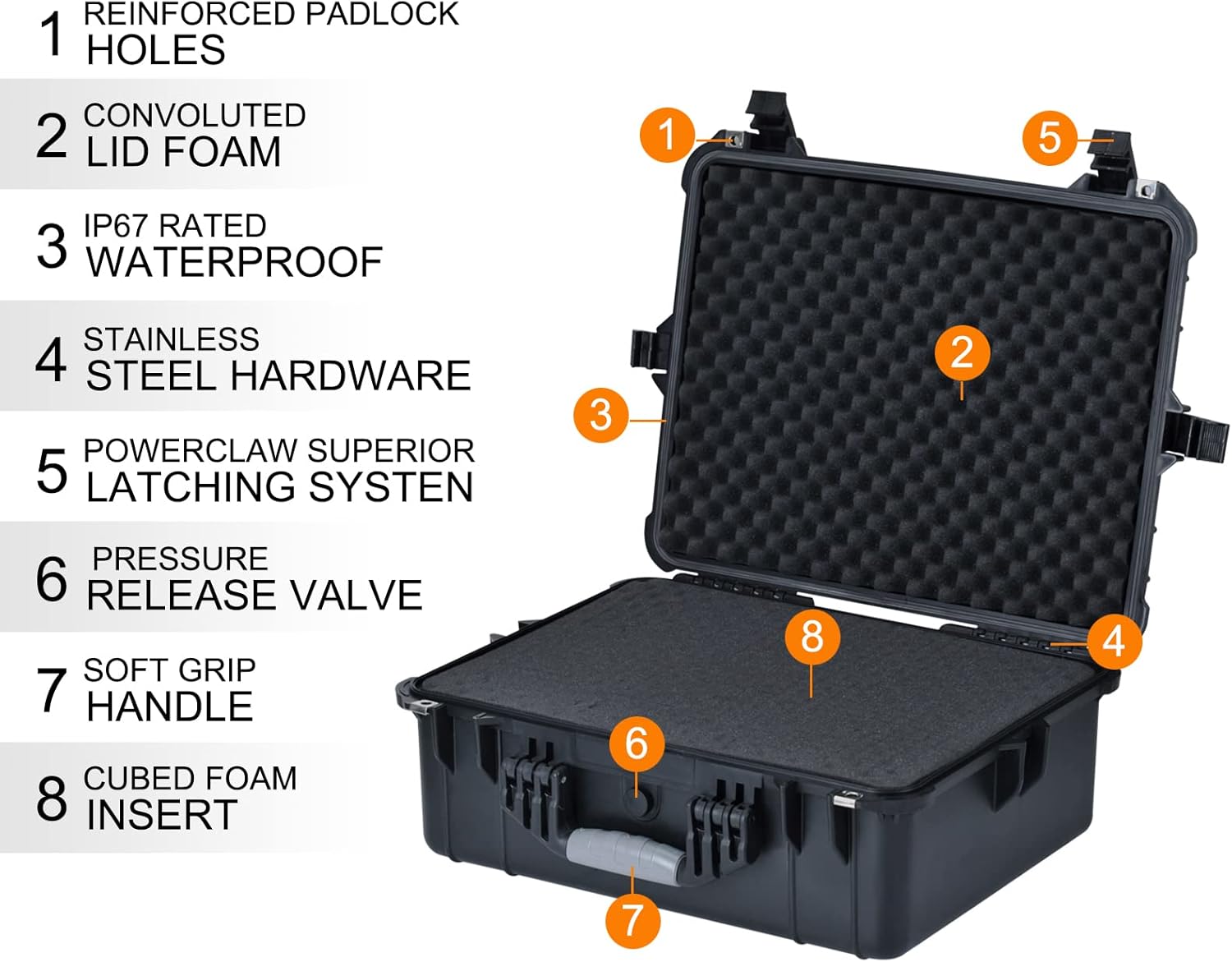 1 REINFORCED PADLOCK HOLES

2 CONVOLUTED LID FOAM

3 IP67 RATED WATERPROOF

4 STAINLESS STEEL HARDWARE

5 POWERCLAW SUPERIOR LATCHING SYSTEN

6 PRESSURE RELEASE VALVE

7 SOFT GRIP HANDLE

8 CUBED FOAM INSERT

1
5
2
3
8
4
6
7