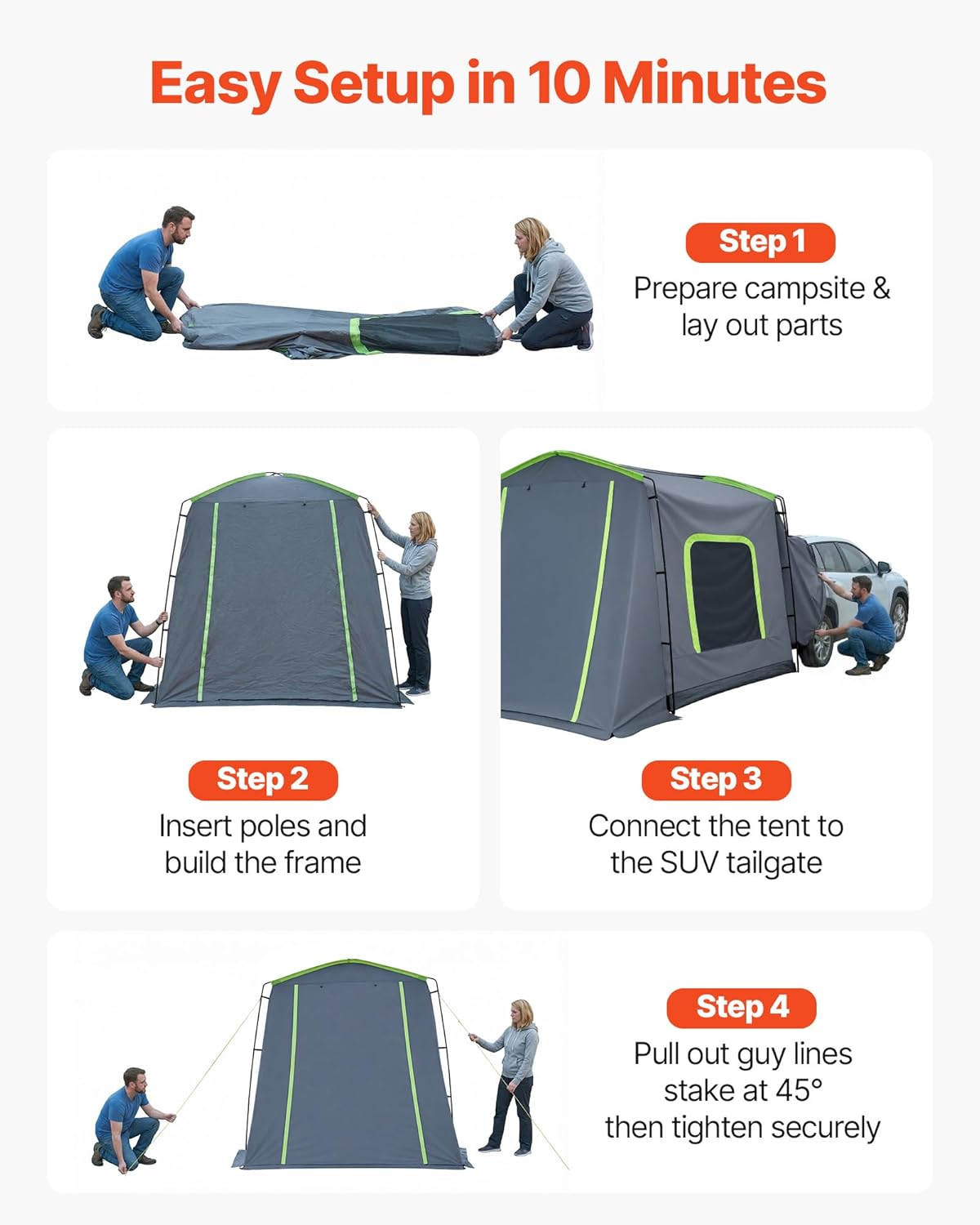 Easy Setup in 10 Minutes

Step 1
Prepare campsite & lay out parts

Step 2
Insert poles and build the frame

Step 3
Connect the tent to the SUV tailgate

Step 4
Pull out guy lines stake at 45° then tighten securely