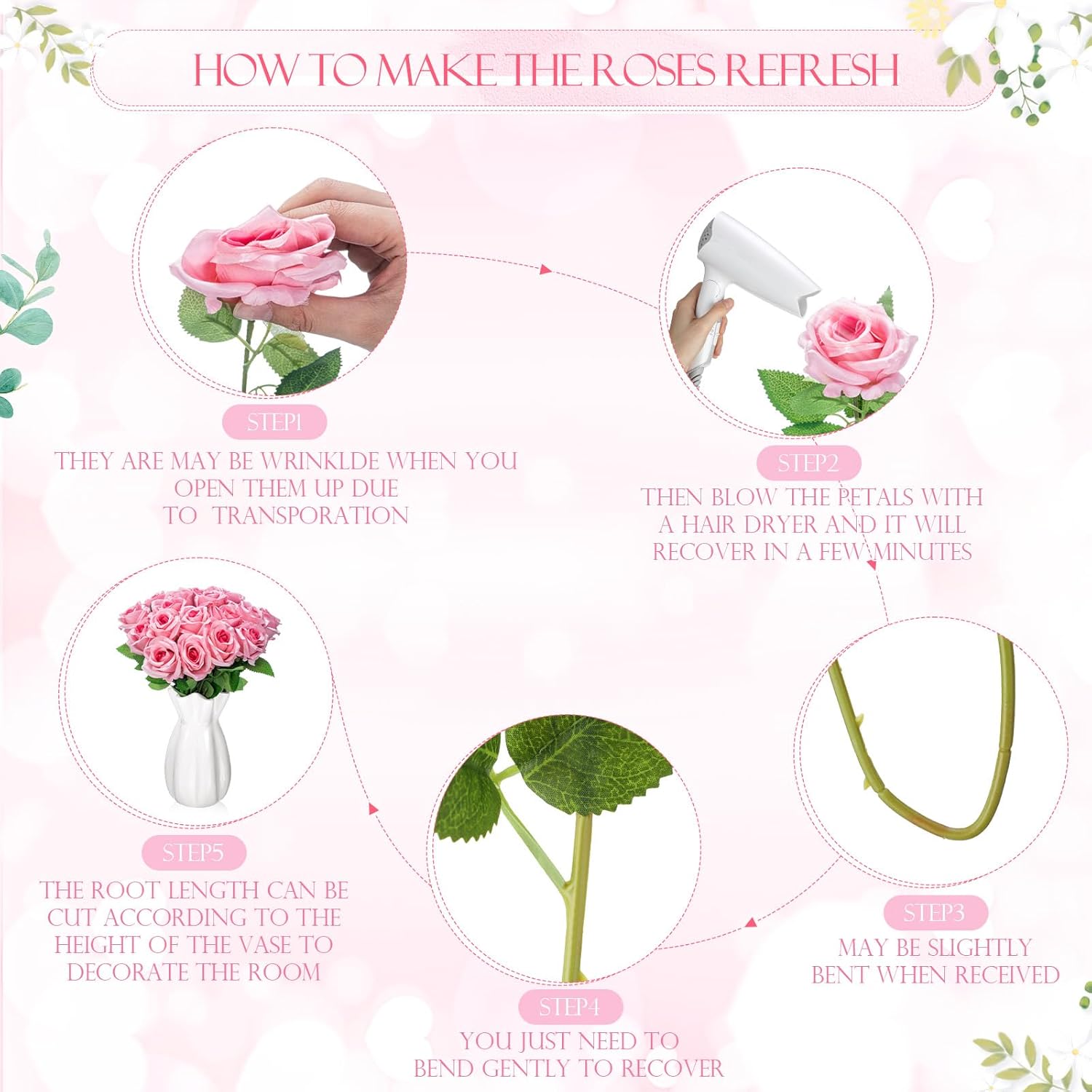 HOW TO MAKE THE ROSES REFRESH

STEP1

THEY ARE MAY BE WRINKLDE WHEN YOU OPEN THEM UP DUE TO TRANSPORATION

STEP2

THEN BLOW THE PETALS WITH A HAIR DRYER AND IT WILL RECOVER IN A FEW MINUTES

STEP3

MAY BE SLIGHTLY BENT WHEN RECEIVED

STEP4

YOU JUST NEED TO BEND GENTLY TO RECOVER

STEP5

THE ROOT LENGTH CAN BE CUT ACCORDING TO THE HEIGHT OF THE VASE TO DECORATE THE ROOM