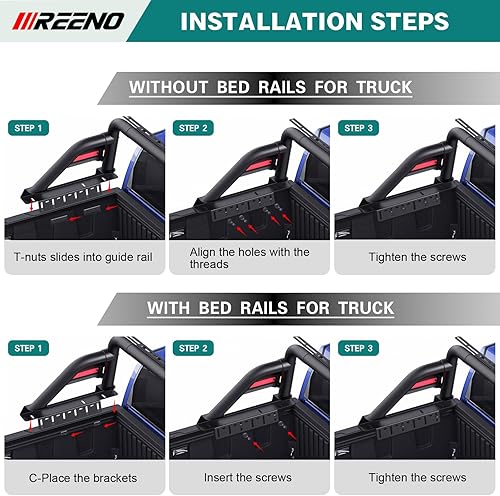 REENO

INSTALLATION STEPS

WITHOUT BED RAILS FOR TRUCK

STEP 1

T-nuts slides into guide rail

STEP 2

Align the holes with the threads

STEP 3

Tighten the screws

WITH BED RAILS FOR TRUCK

STEP 1

C-Place the brackets

STEP 2

Insert the screws

STEP 3

Tighten the screws