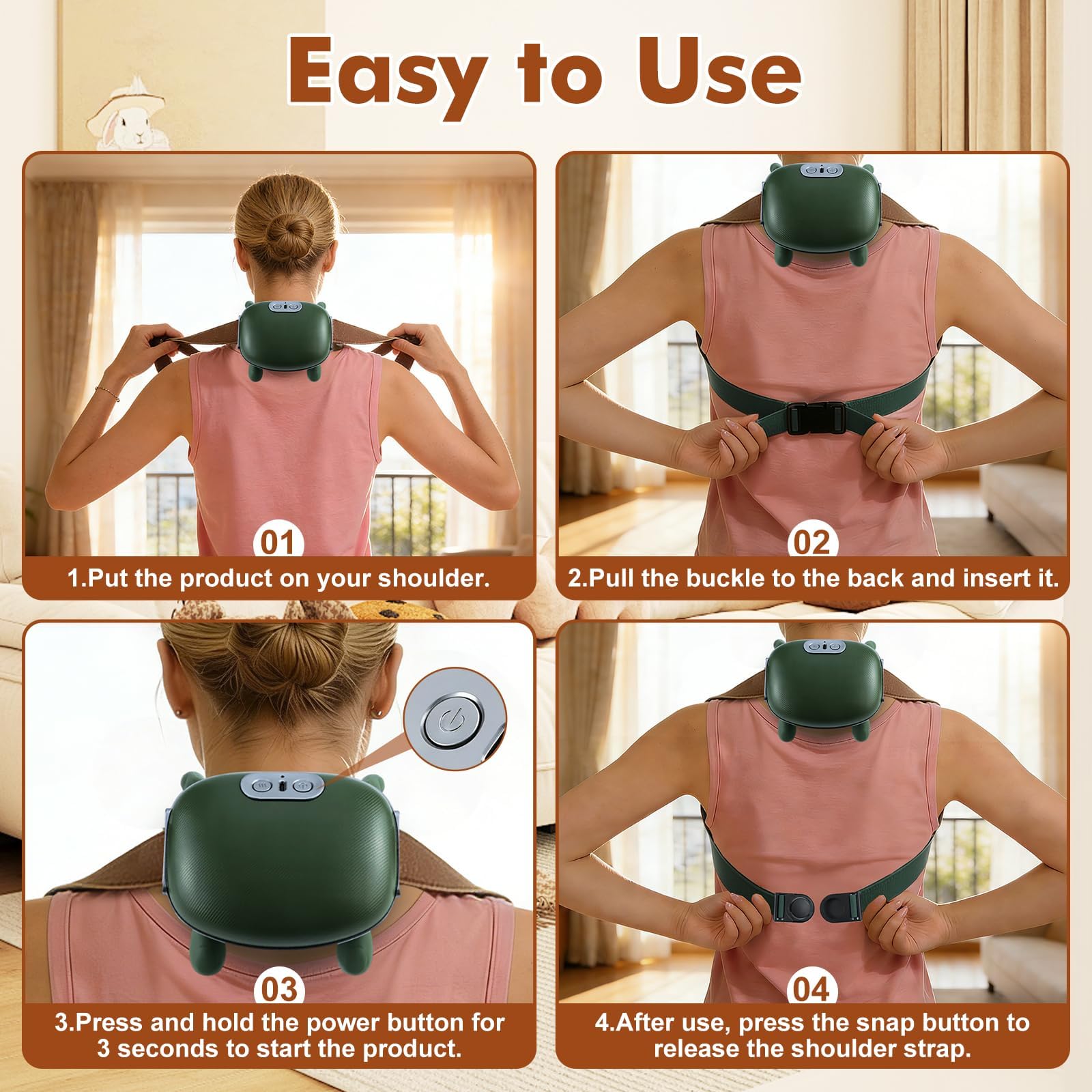 Easy to Use

01

1.Put the product on your shoulder.

02

2.Pull the buckle to the back and insert it.

03

3.Press and hold the power button for 3 seconds to start the product.

04

4.After use, press the snap button to release the shoulder strap.