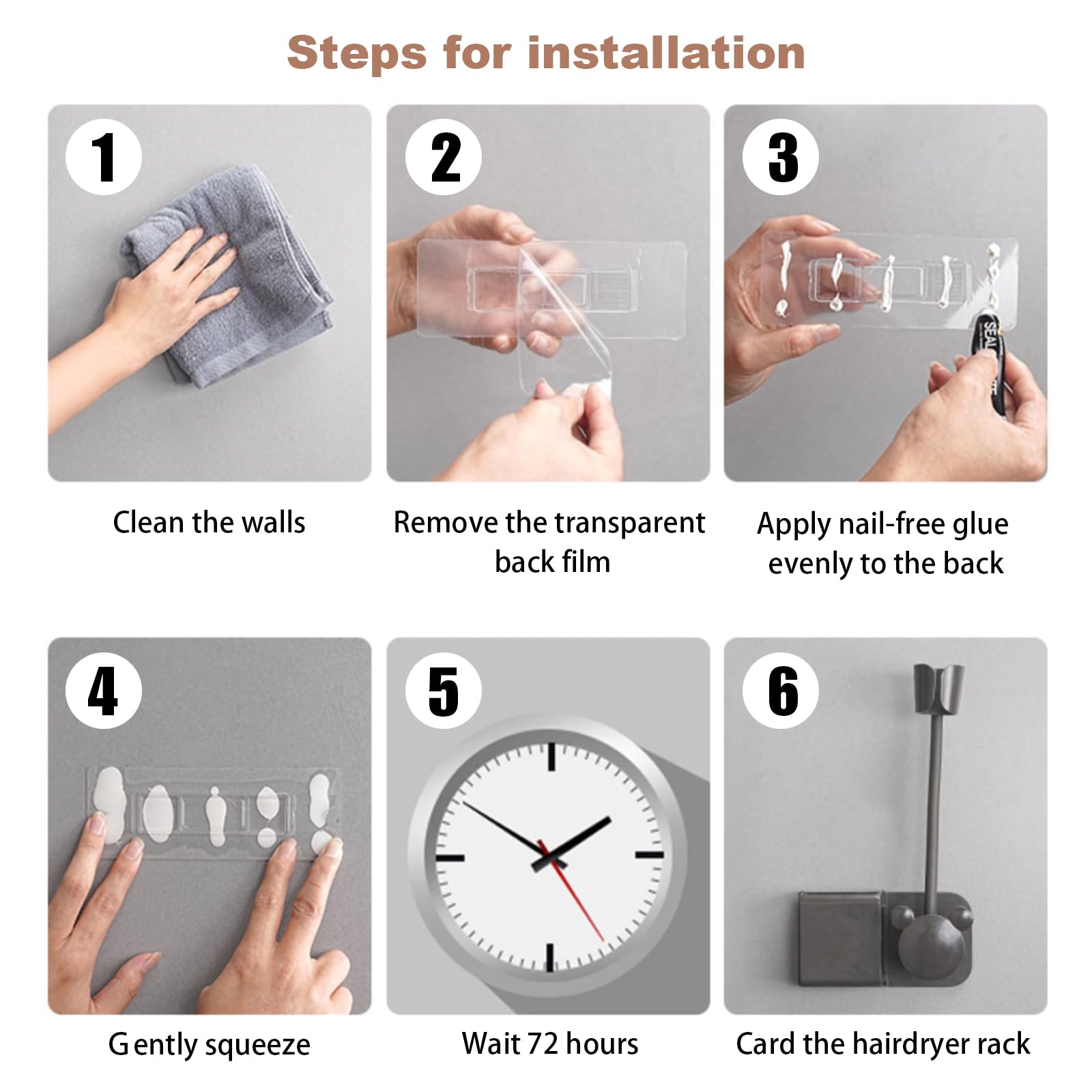 Steps for installation

1

Clean the walls

2

Remove the transparent back film

3

SEAL

Apply nail-free glue evenly to the back

4

Gently squeeze

5

Wait 72 hours

6

Card the hairdryer rack