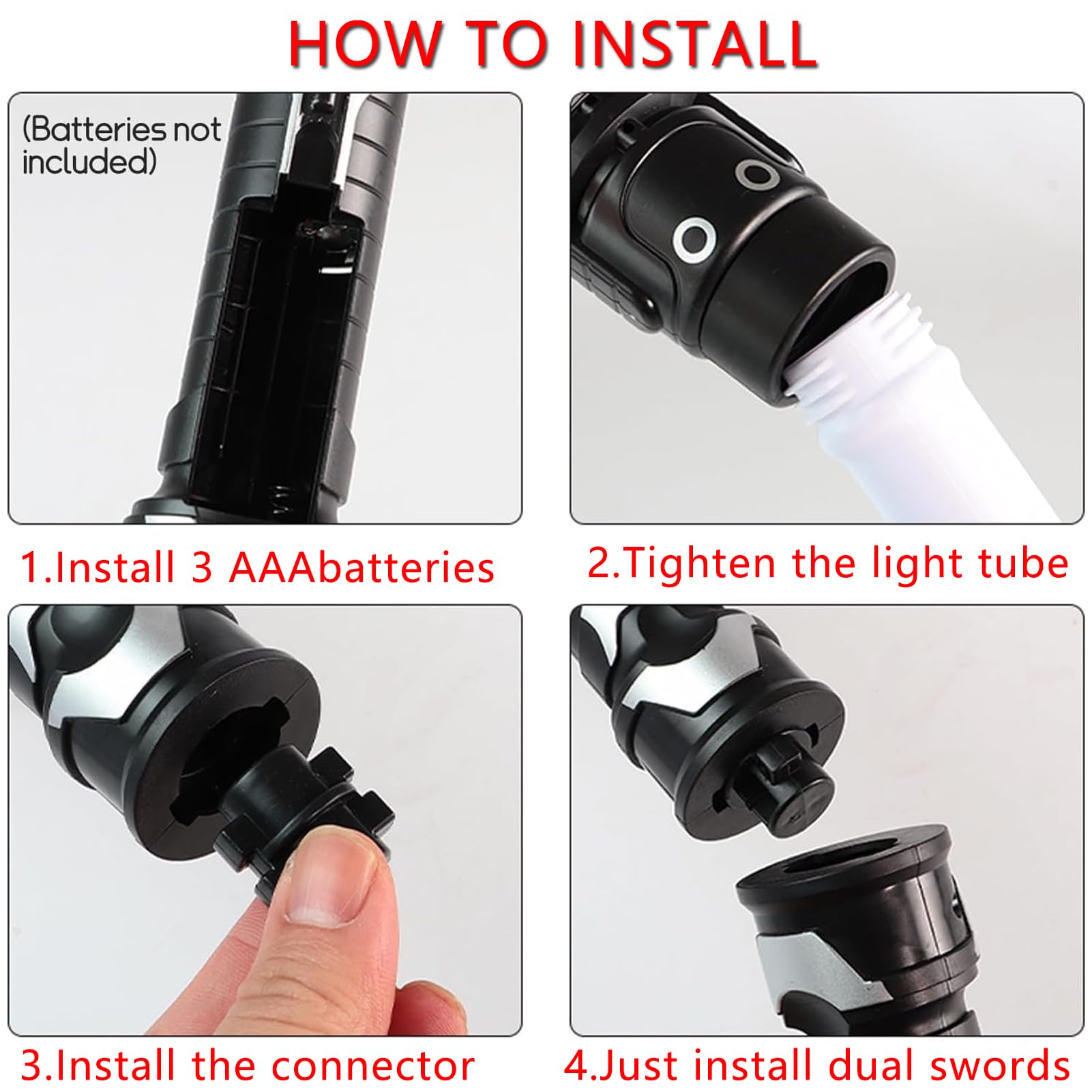 HOW TO INSTALL

(Batteries not included)

1.Install 3 AAAbatteries

2.Tighten the light tube

3.Install the connector

4.Just install dual swords