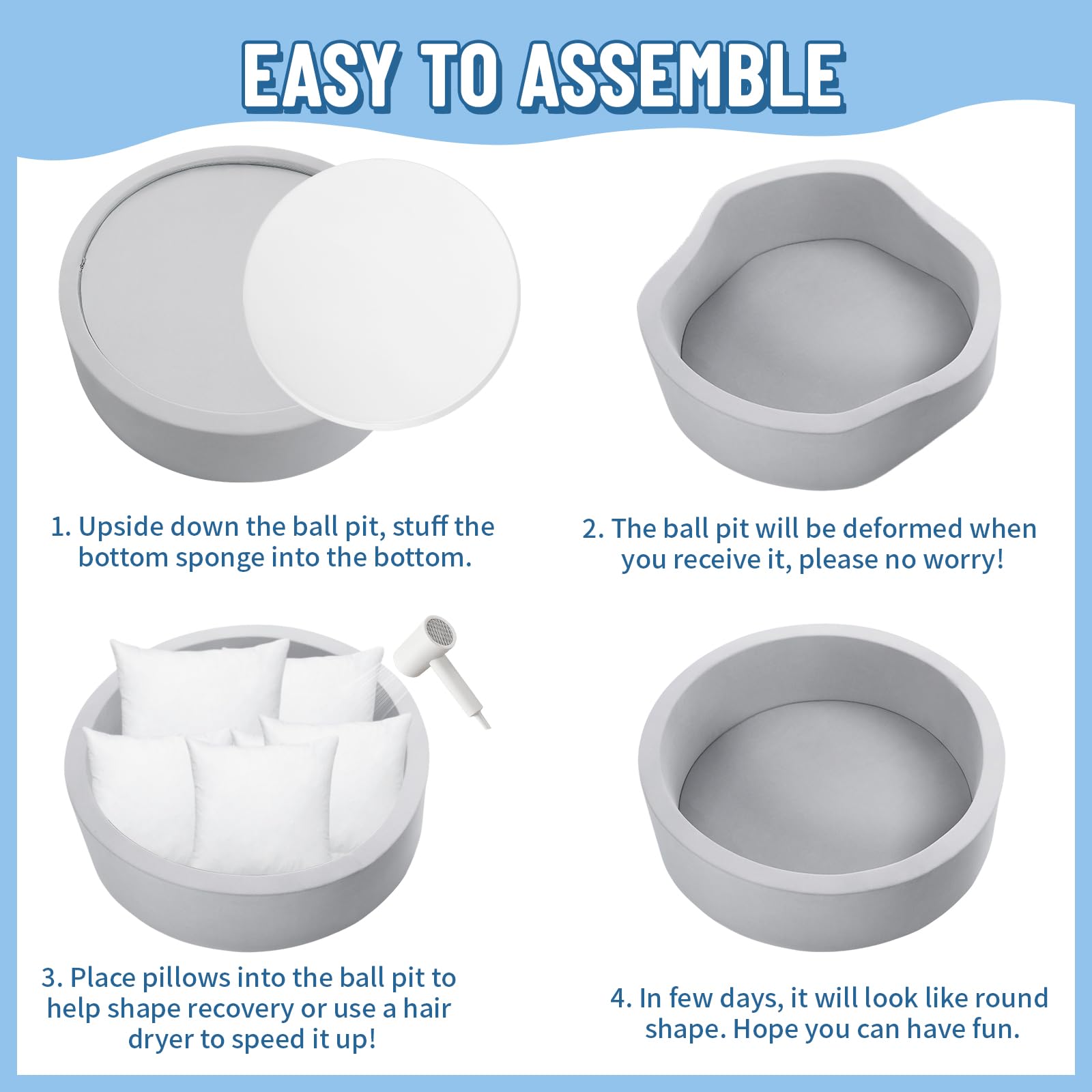 EASY TO ASSEMBLE

1. Upside down the ball pit, stuff the bottom sponge into the bottom.

2. The ball pit will be deformed when you receive it, please no worry!

3. Place pillows into the ball pit to help shape recovery or use a hair dryer to speed it up!

4. In few days, it will look like round shape. Hope you can have fun.