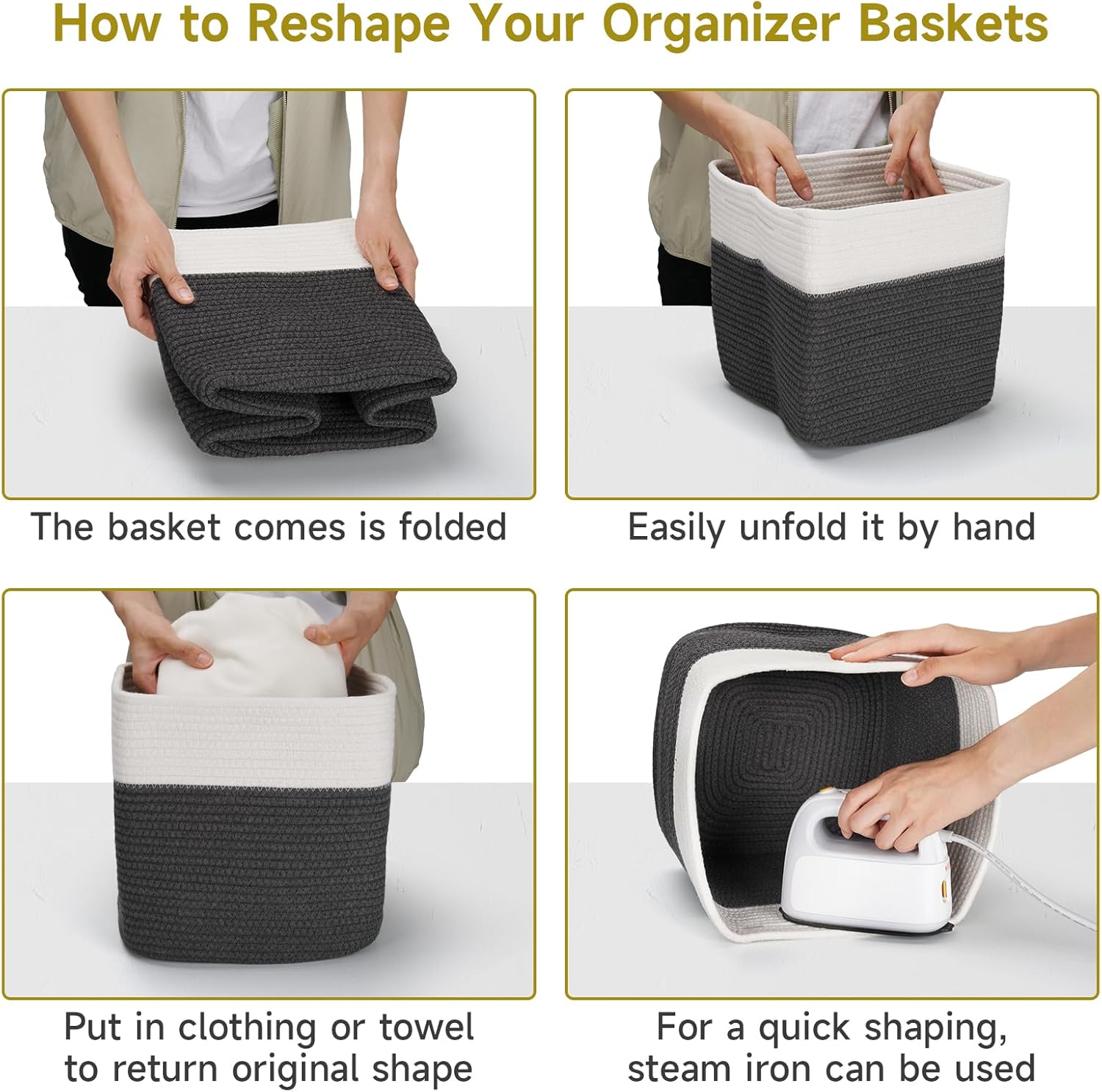 How to Reshape Your Organizer Baskets

The basket comes is folded

Easily unfold it by hand

Put in clothing or towel to return original shape

For a quick shaping, steam iron can be used