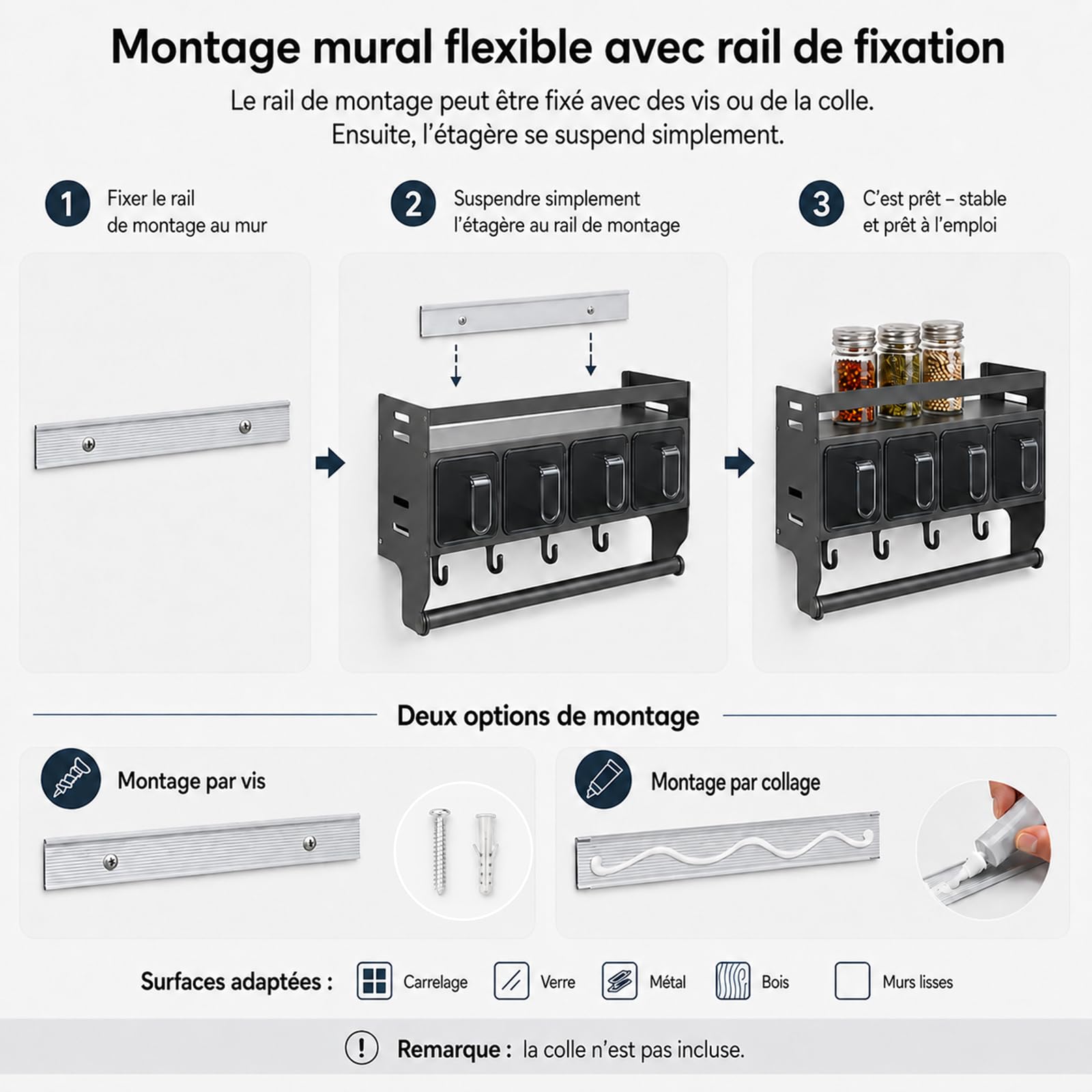 Montage mural flexible avec rail de fixation

Le rail de montage peut être fixé avec des vis ou de la colle. Ensuite, l'étagère se suspend simplement.

1 Fixer le rail de montage au mur

2 Suspendre simplement l'étagère au rail de montage

3 C'est prêt – stable et prêt à l'emploi

Deux options de montage

Montage par vis

Montage par collage

Surfaces adaptées : Carrelage Verre Métal Bois Murs lisses

! Remarque : la colle n'est pas incluse.