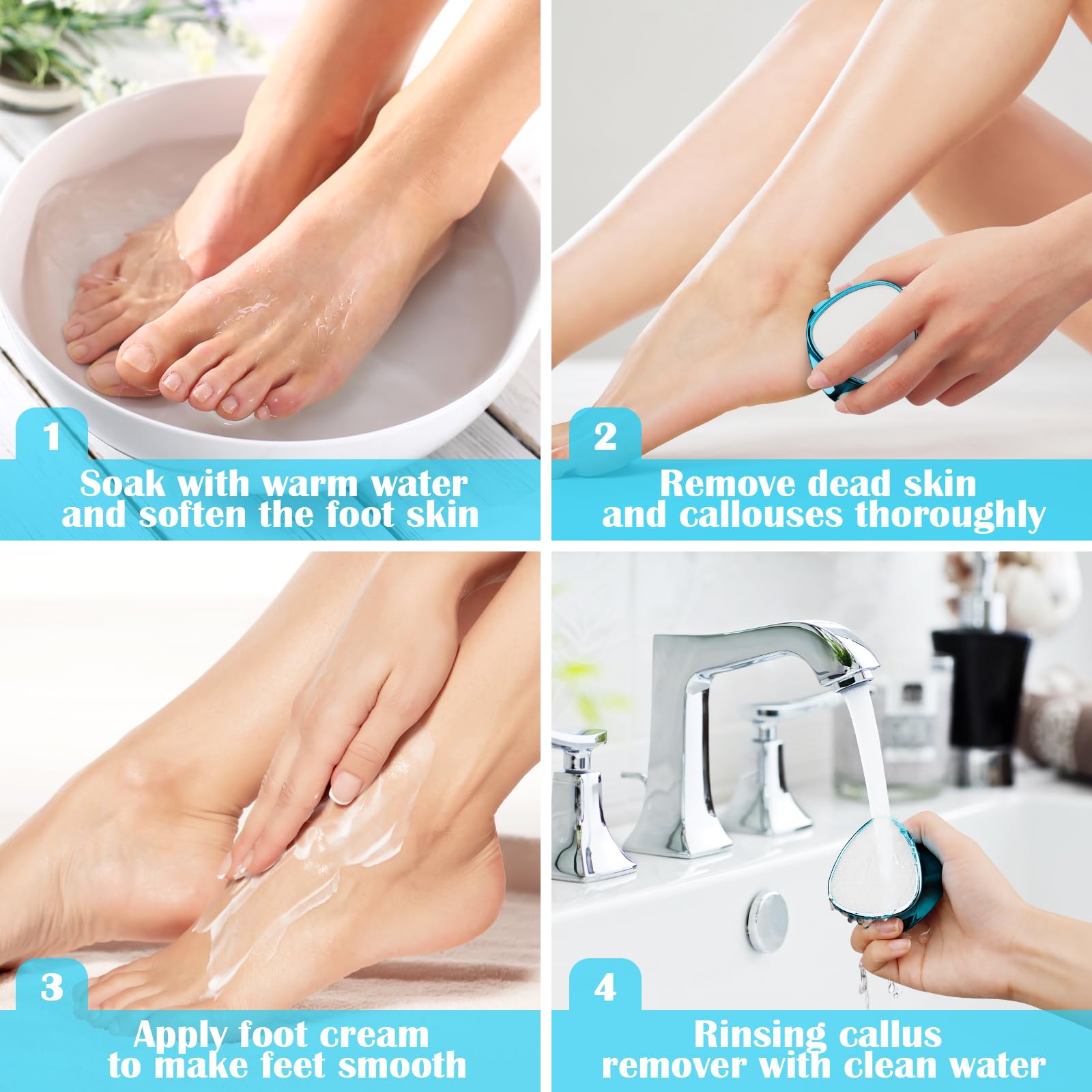 1
Soak with warm water and soften the foot skin

2
Remove dead skin and callouses thoroughly

3
Apply foot cream to make feet smooth

4
Rinsing callus remover with clean water