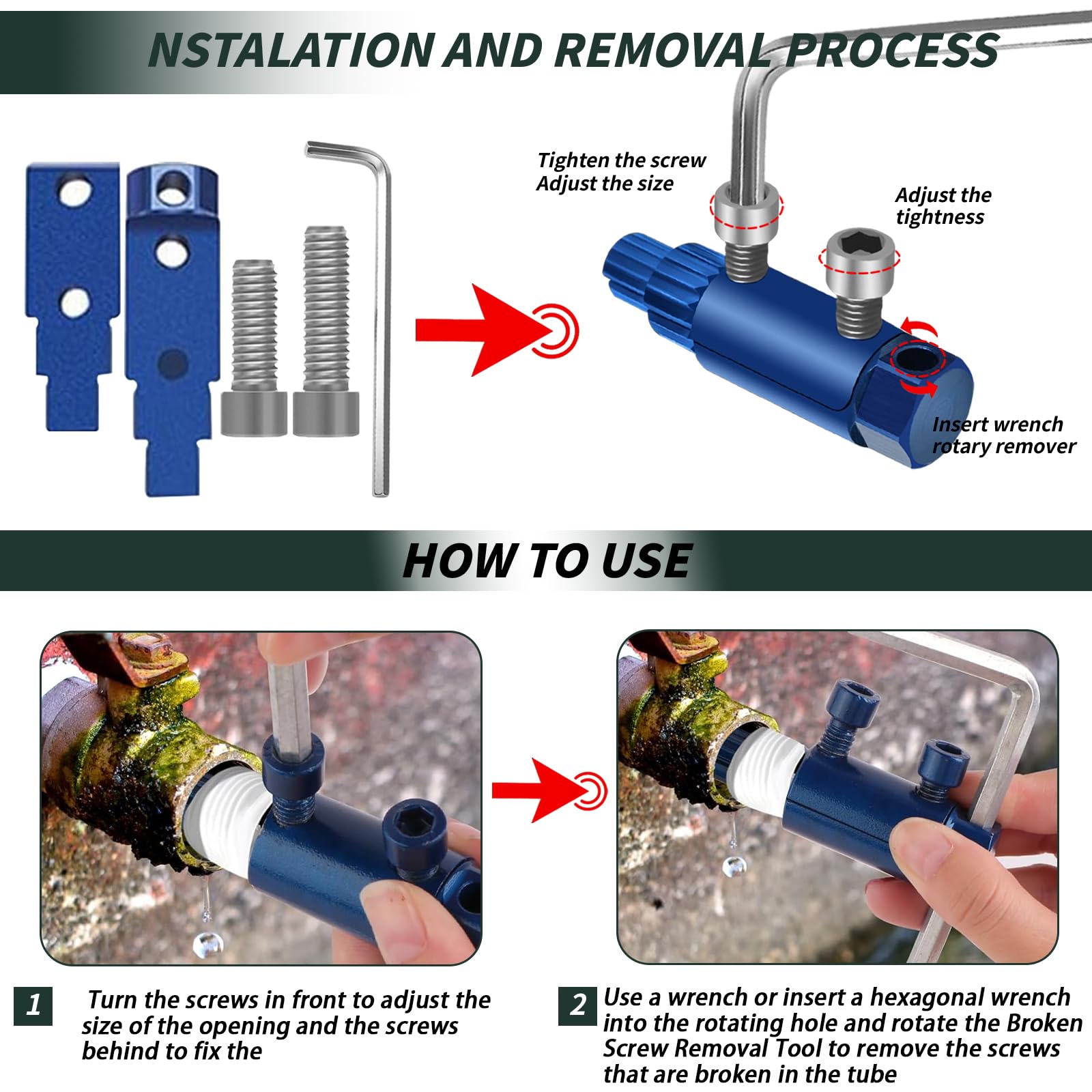 NSTALATION AND REMOVAL PROCESS

Tighten the screw
Adjust the size

Adjust the tightness

Insert wrench rotary remover

HOW TO USE

1 Turn the screws in front to adjust the size of the opening and the screws behind to fix the

2 Use a wrench or insert a hexagonal wrench into the rotating hole and rotate the Broken Screw Removal Tool to remove the screws that are broken in the tube