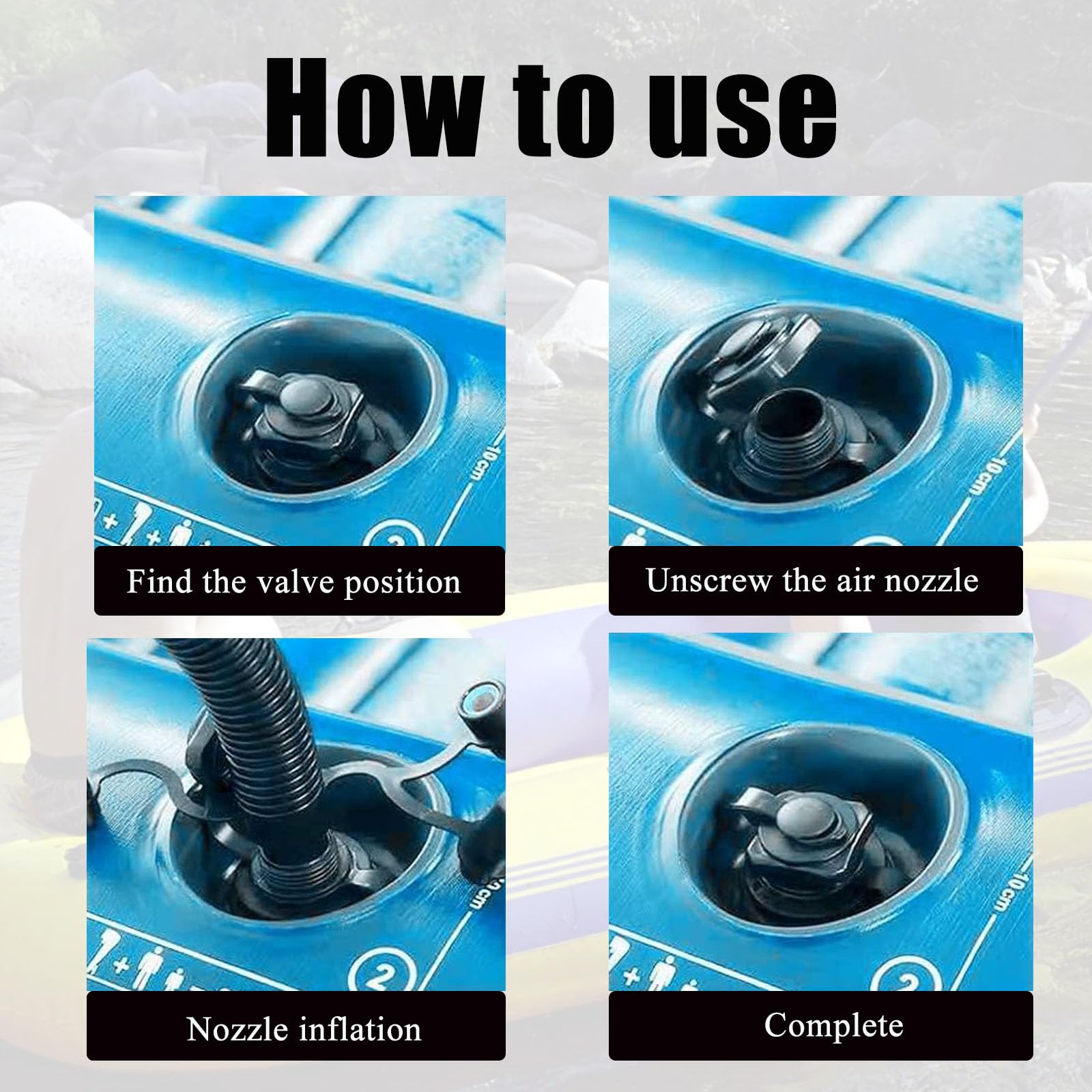 How to use

10cm

2

Find the valve position

10cm

Unscrew the air nozzle

2

Nozzle inflation

10cm

2

Complete