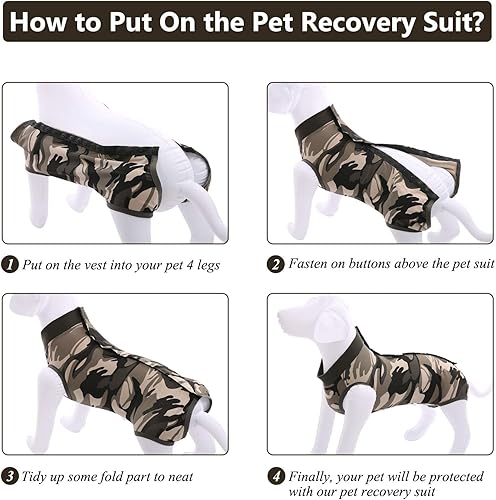 How to Put On the Pet Recovery Suit?

1 Put on the vest into your pet 4 legs

2 Fasten on buttons above the pet suit

3 Tidy up some fold part to neat

4 Finally, your pet will be protected with our pet recovery suit