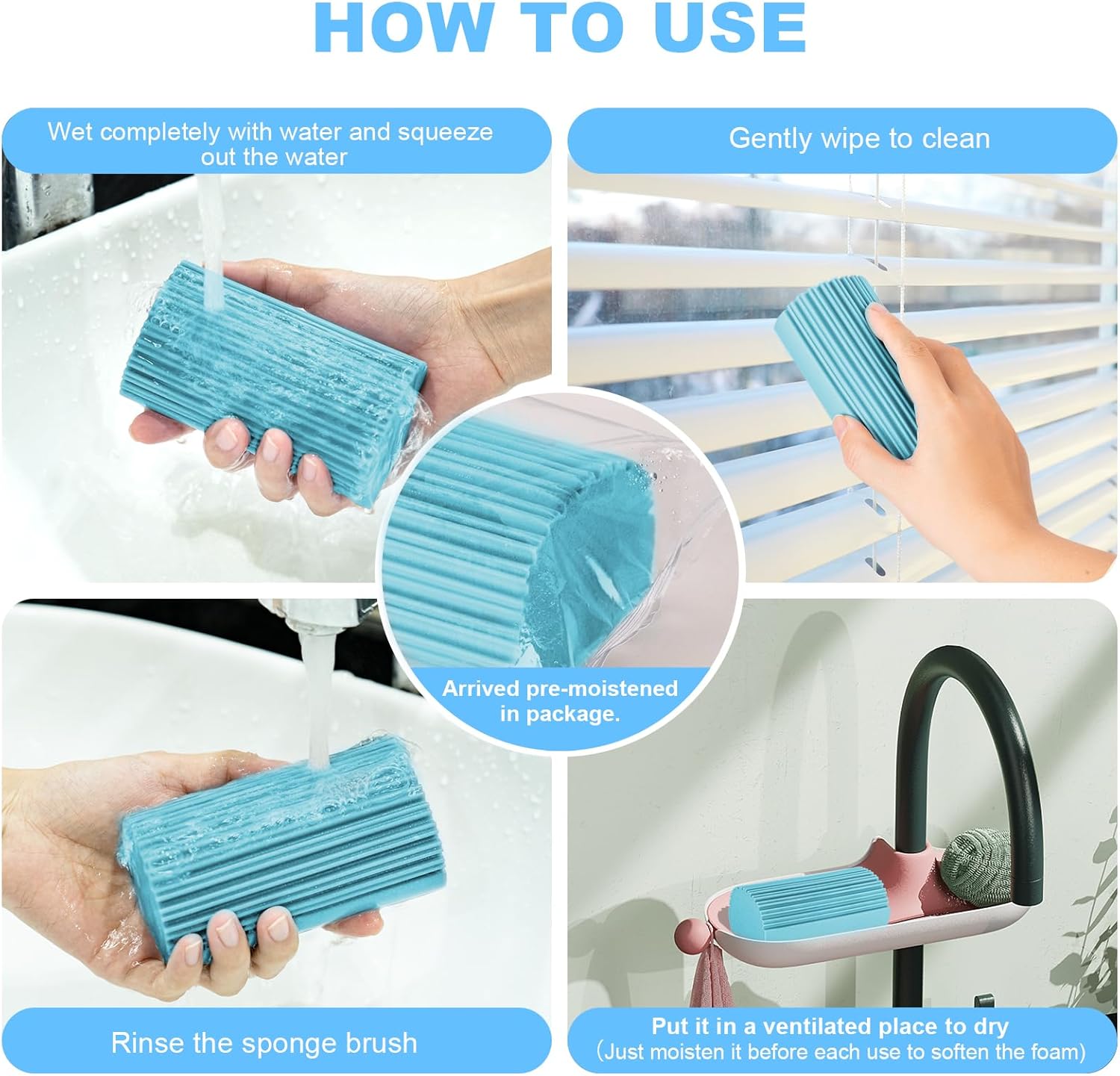 HOW TO USE

Wet completely with water and squeeze out the water

Gently wipe to clean

Arrived pre-moistened in package.

Rinse the sponge brush

Put it in a ventilated place to dry
(Just moisten it before each use to soften the foam)