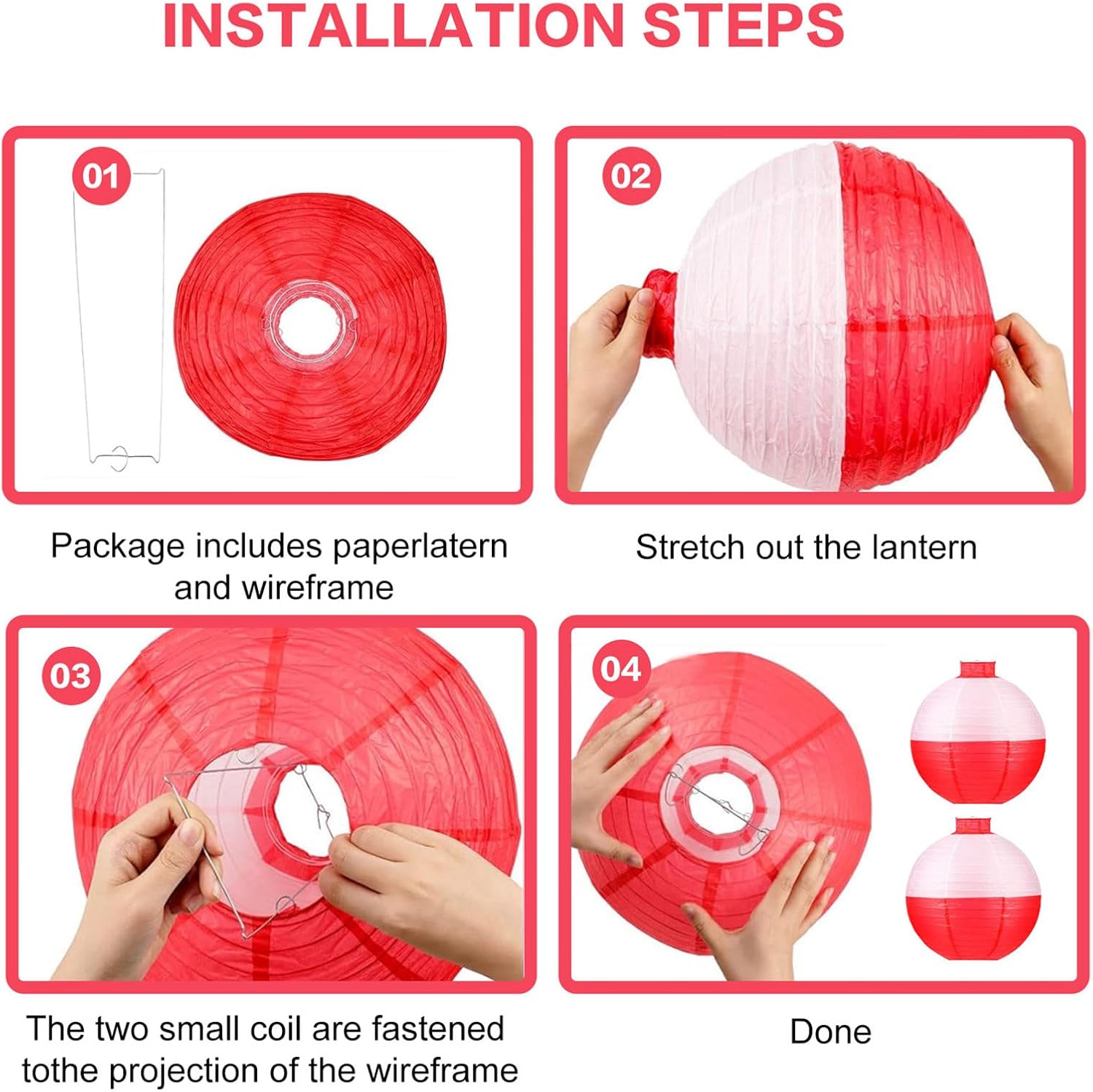 INSTALLATION STEPS

01

Package includes paperlatern and wireframe

02

Stretch out the lantern

03

The two small coil are fastened tothe projection of the wireframe

04

Done