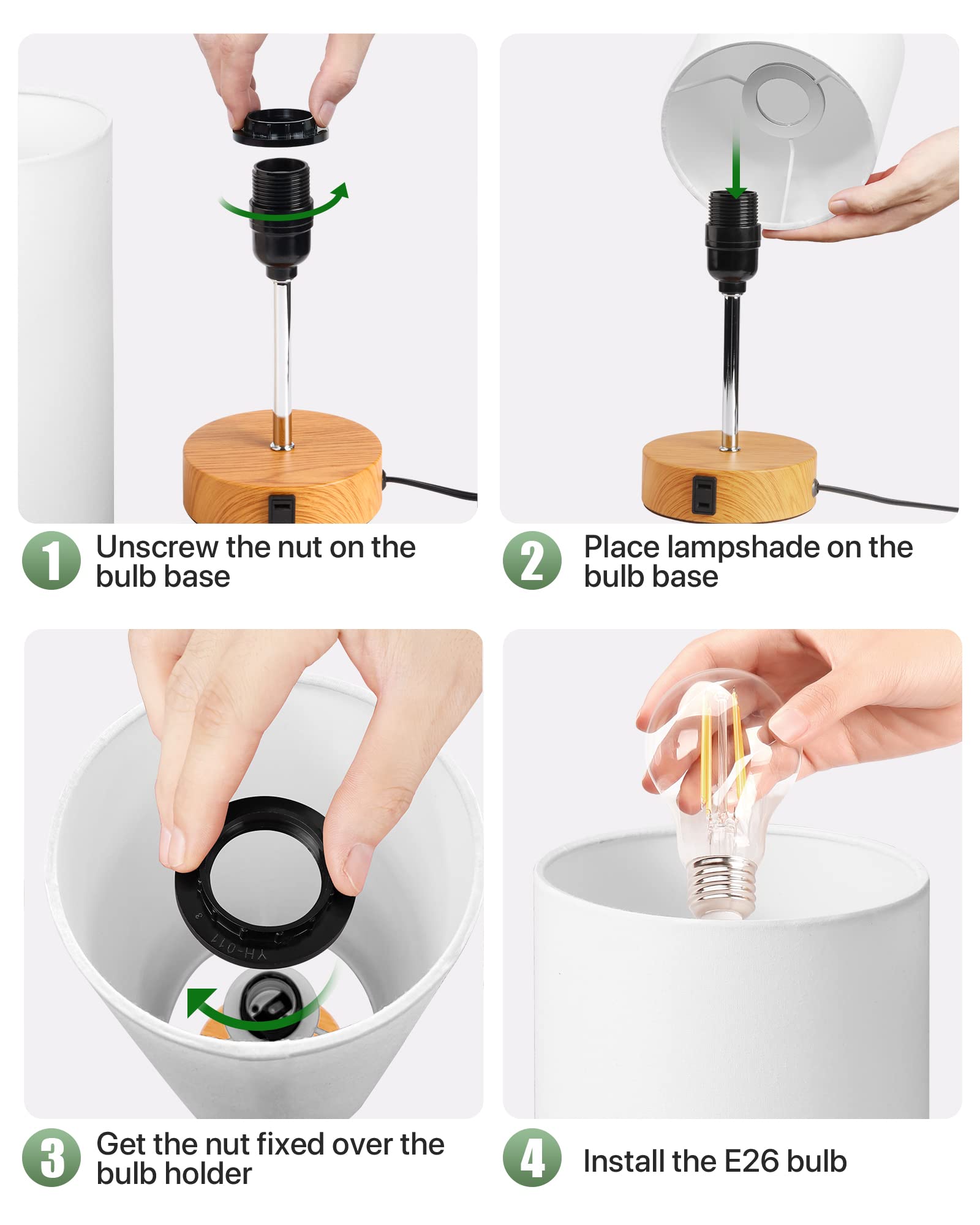 1 Unscrew the nut on the bulb base

2 Place lampshade on the bulb base

YH-017

3 Get the nut fixed over the bulb holder

4 Install the E26 bulb