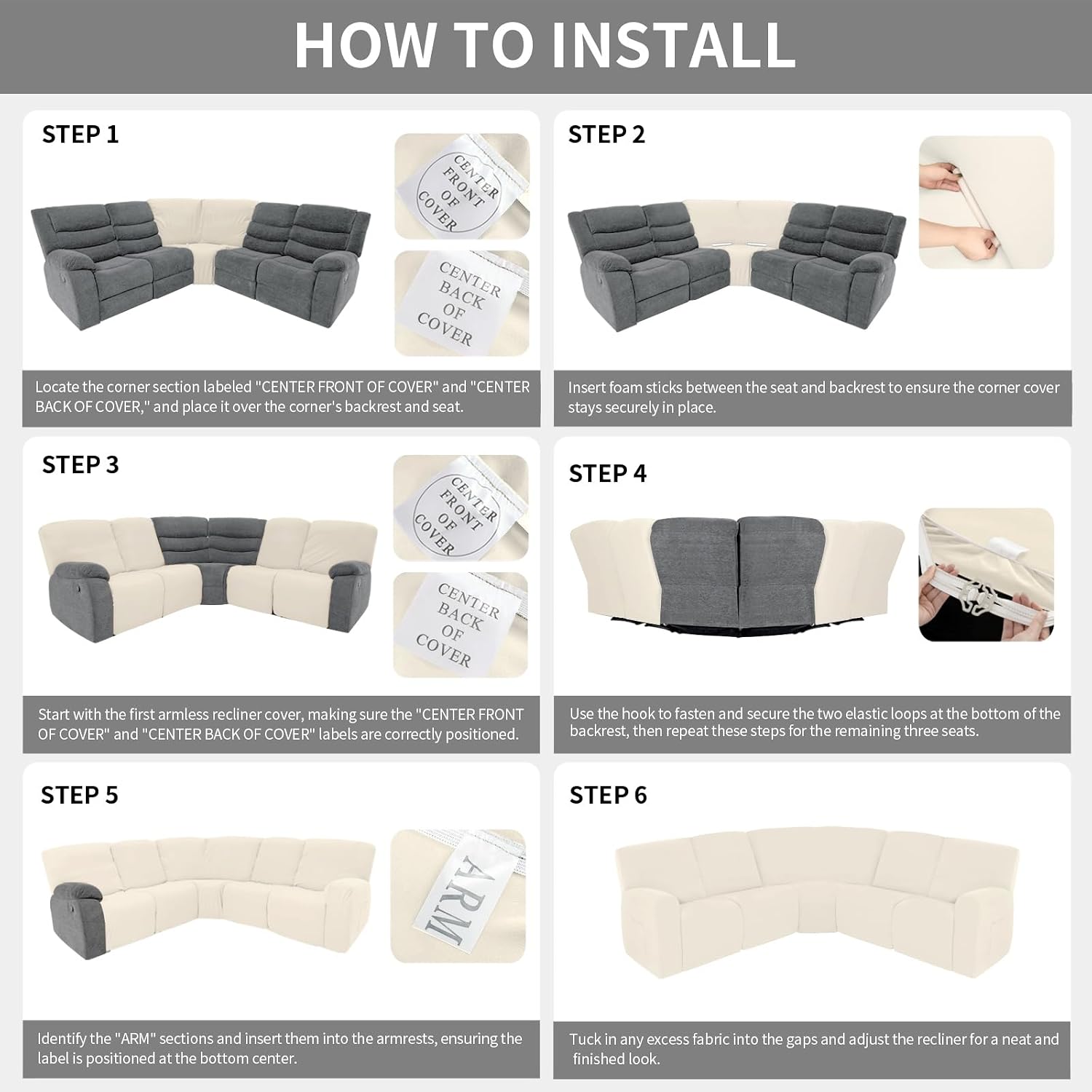 HOW TO INSTALL

STEP 1

CENTER FRONT OF COVER

CENTER BACK OF COVER

Locate the corner section labeled "CENTER FRONT OF COVER" and "CENTER BACK OF COVER," and place it over the corner's backrest and seat.

STEP 2

Insert foam sticks between the seat and backrest to ensure the corner cover stays securely in place.

STEP 3

CENTER FRONT OF COVER

CENTER BACK OF COVER

Start with the first armless recliner cover, making sure the "CENTER FRONT OF COVER" and "CENTER BACK OF COVER" labels are correctly positioned.

STEP 4

Use the hook to fasten and secure the two elastic loops at the bottom of the backrest, then repeat these steps for the remaining three seats.

STEP 5

ARM

Identify the "ARM" sections and insert them into the armrests, ensuring the label is positioned at the bottom center.

STEP 6

Tuck in any excess fabric into the gaps and adjust the recliner for a neat and finished look.