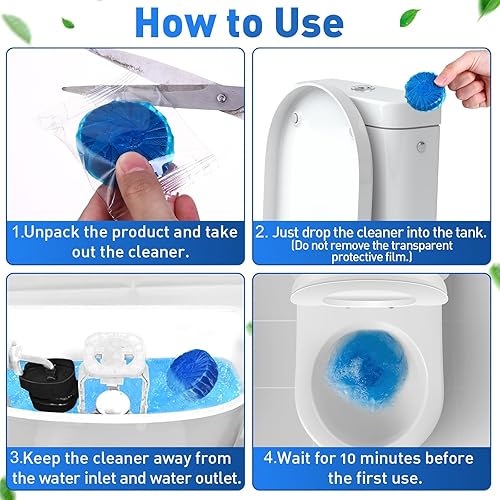 How to Use

1.Unpack the product and take out the cleaner.

2. Just drop the cleaner into the tank. (Do not remove the transparent protective film.)

3.Keep the cleaner away from the water inlet and water outlet.

4.Wait for 10 minutes before the first use.