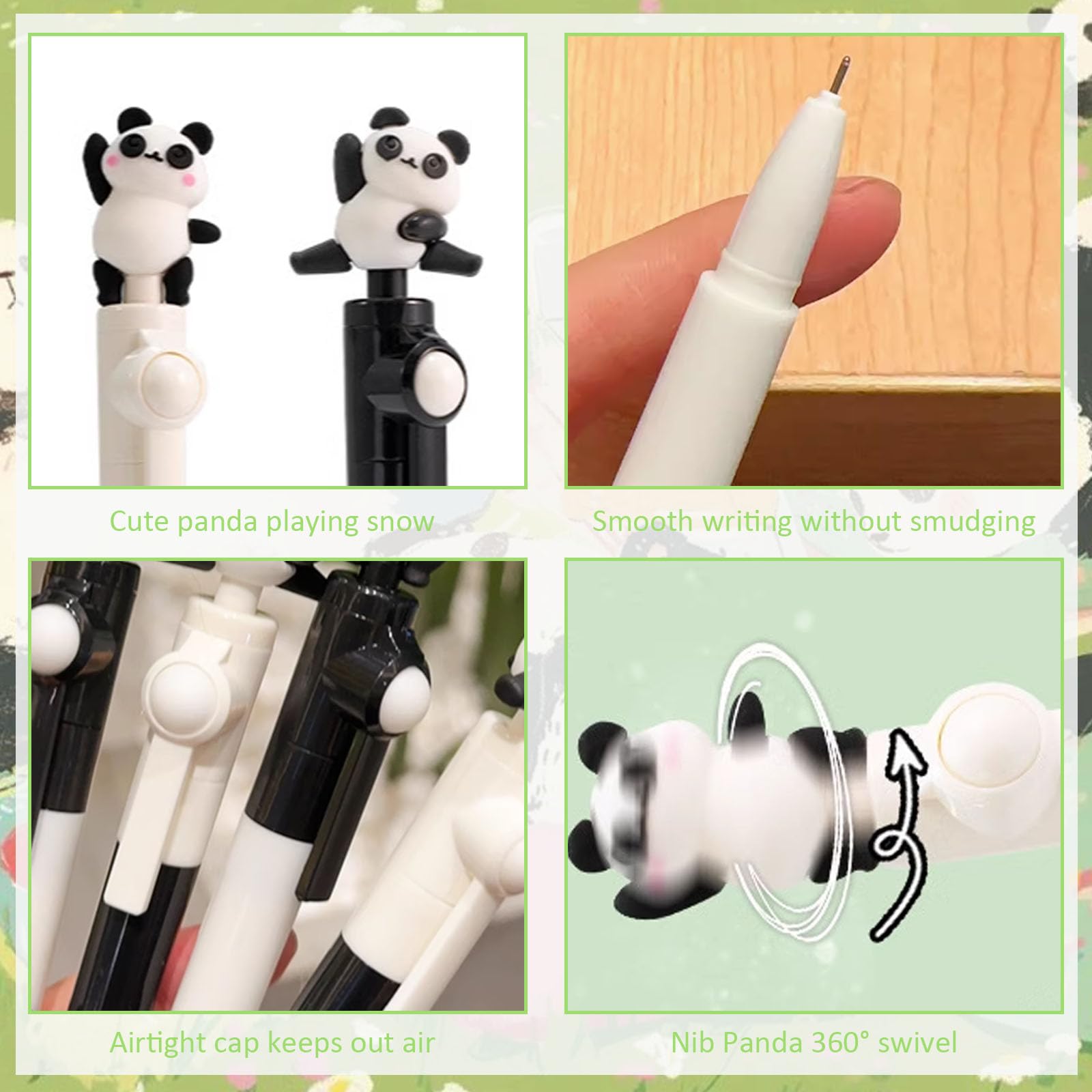 Cute panda playing snow

Smooth writing without smudging

Airtight cap keeps out air

Nib Panda 360° swivel