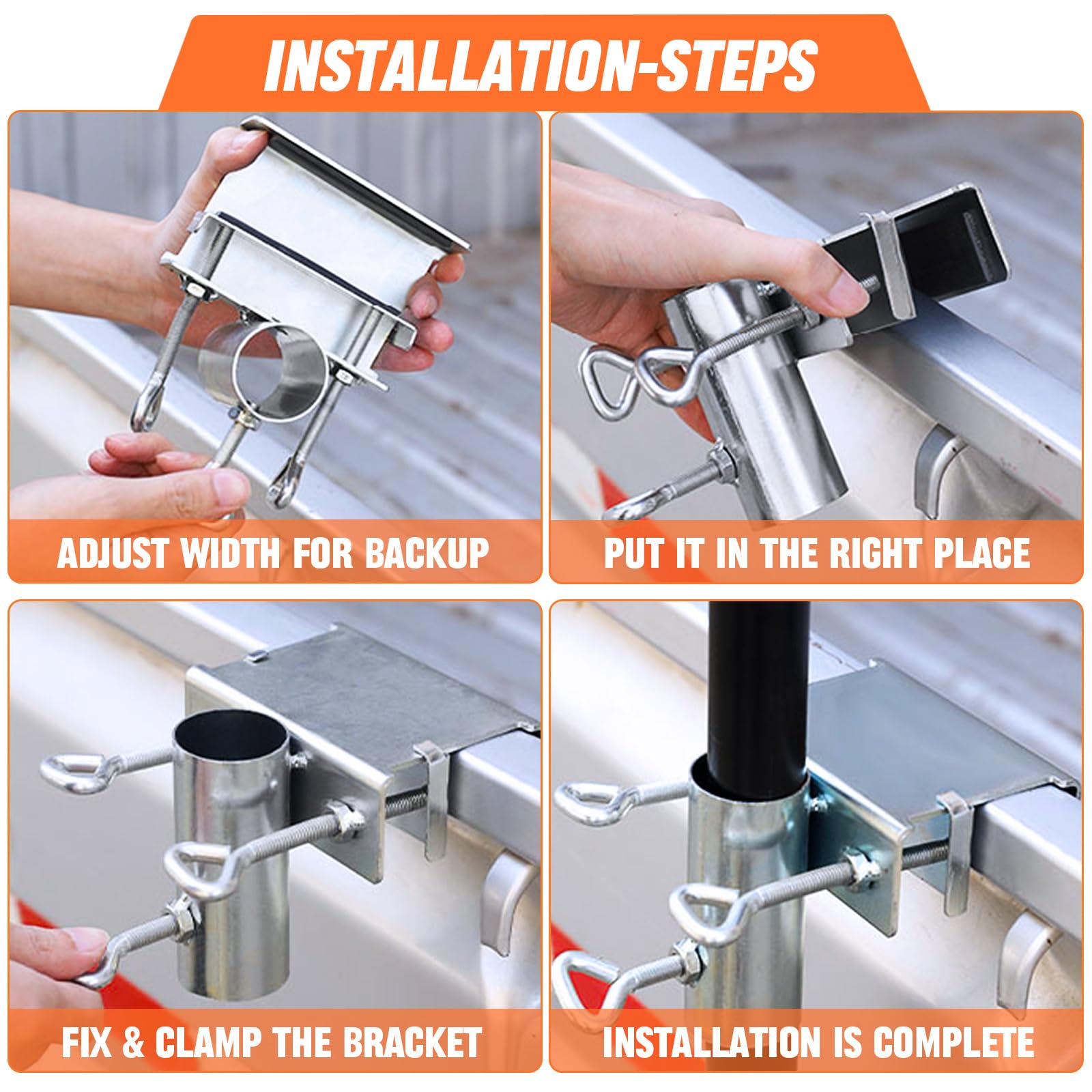 INSTALLATION-STEPS

ADJUST WIDTH FOR BACKUP

PUT IT IN THE RIGHT PLACE

FIX & CLAMP THE BRACKET

INSTALLATION IS COMPLETE