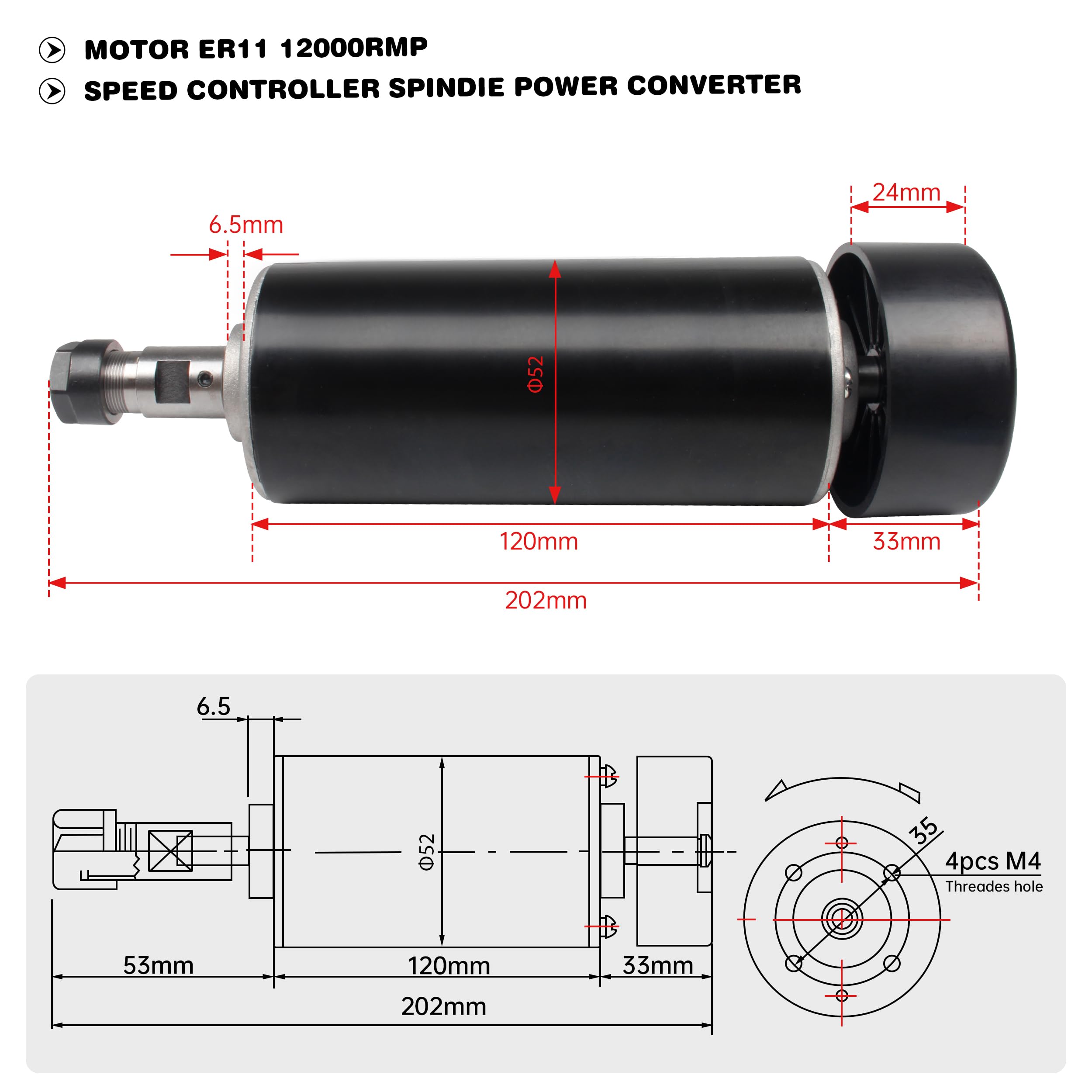 MOTOR ER11 12000RMP

SPEED CONTROLLER SPINDIE POWER CONVERTER

24mm

6.5mm

Φ52

120mm

33mm

202mm

6.5

Φ52

35

4pcs M4

Threades hole

53mm

120mm

33mm

202mm