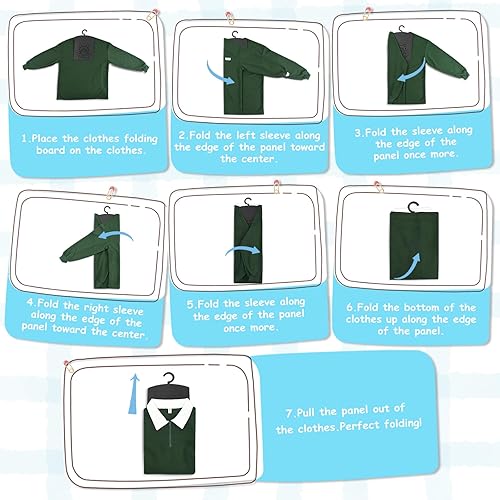 1.Place the clothes folding board on the clothes.

2.Fold the left sleeve along the edge of the panel toward the center.

3.Fold the sleeve along the edge of the panel once more.

4.Fold the right sleeve along the edge of the panel toward the center.

5.Fold the sleeve along the edge of the panel once more.

6.Fold the bottom of the clothes up along the edge of the panel.

7.Pull the panel out of the clothes.Perfect folding!