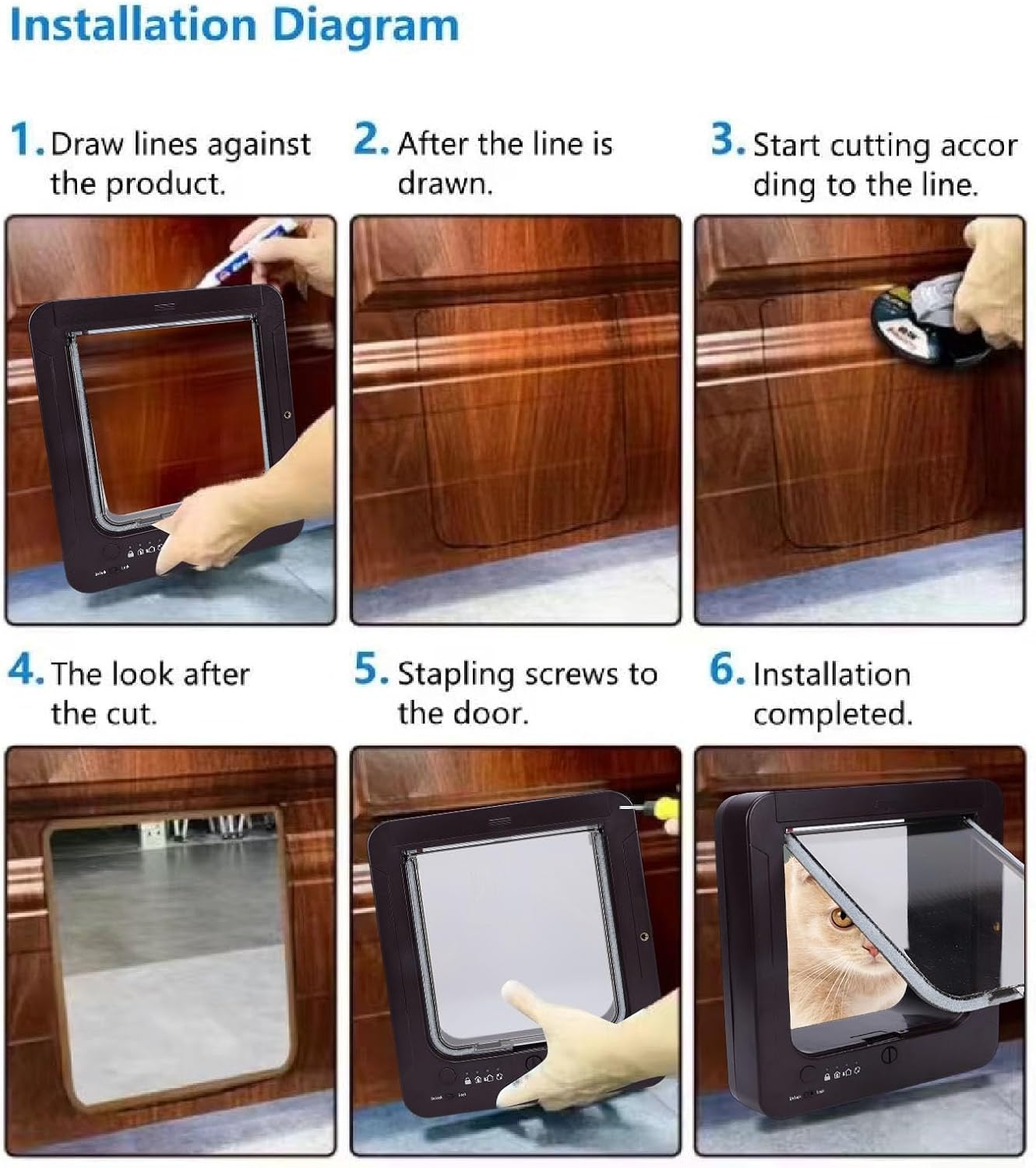 Installation Diagram

1. Draw lines against the product.

2. After the line is drawn.

3. Start cutting accor ding to the line.

4. The look after the cut.

5. Stapling screws to the door.

6. Installation completed.