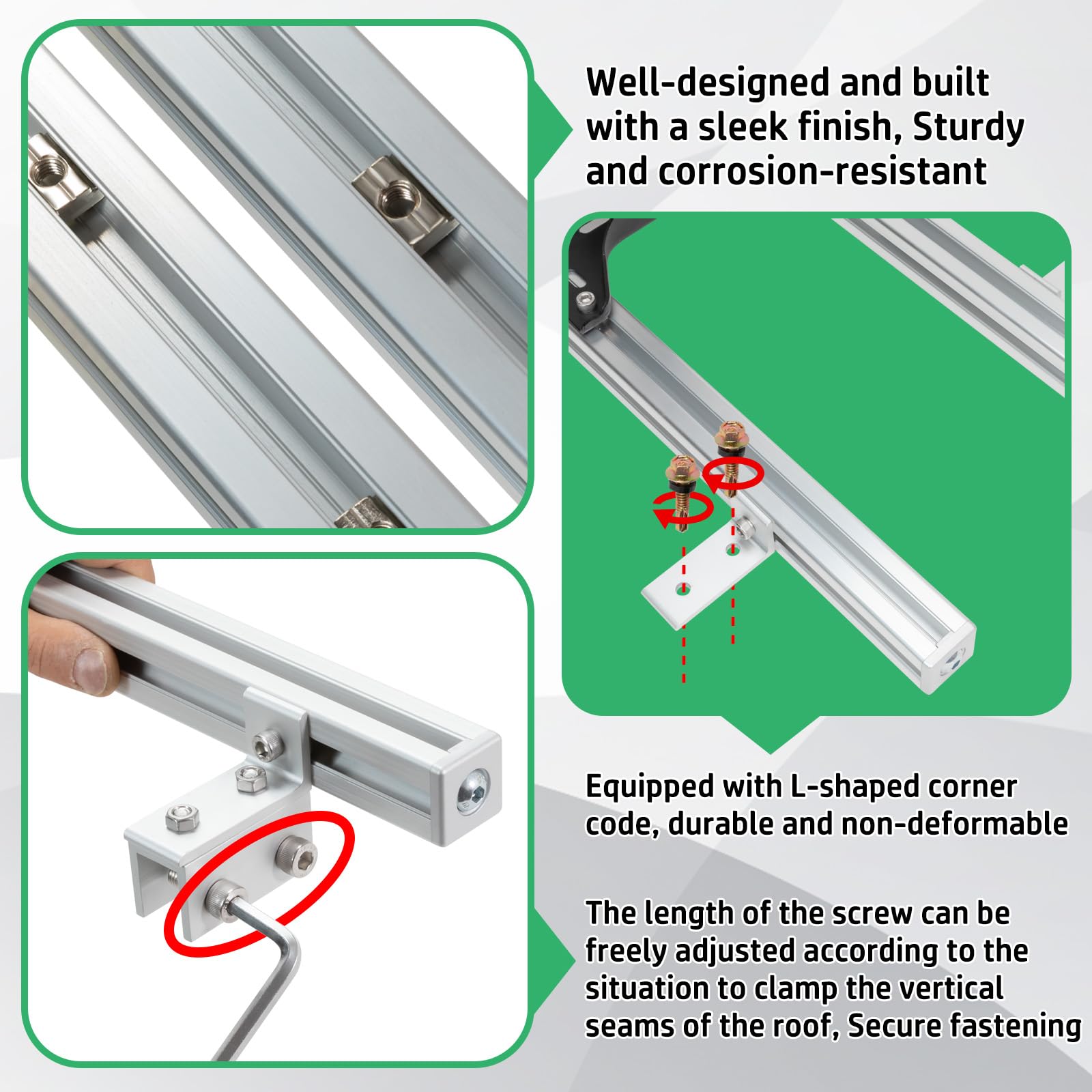 Well-designed and built with a sleek finish, Sturdy and corrosion-resistant

Equipped with L-shaped corner code, durable and non-deformable

The length of the screw can be freely adjusted according to the situation to clamp the vertical seams of the roof, Secure fastening