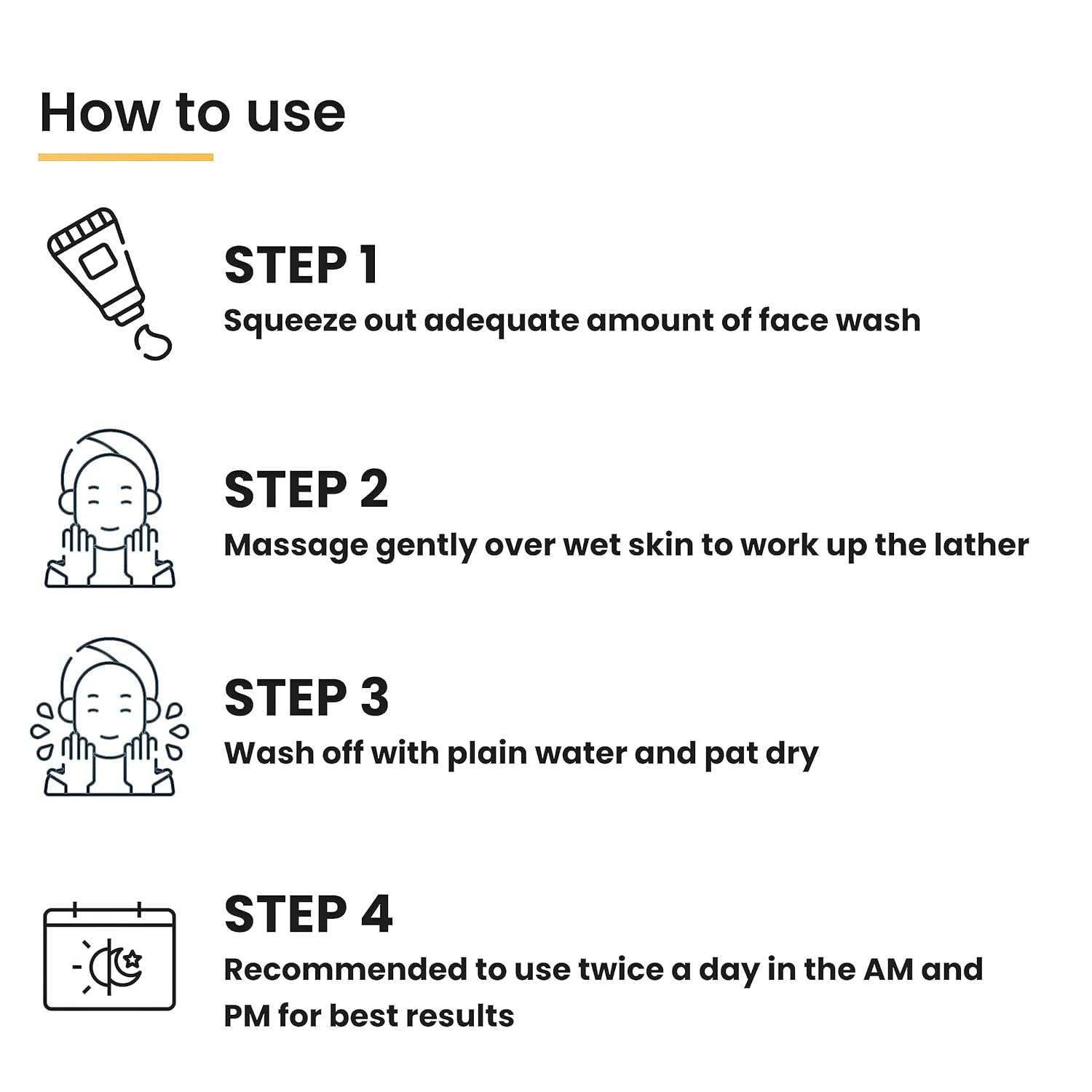 How to use

STEP 1
Squeeze out adequate amount of face wash

STEP 2
Massage gently over wet skin to work up the lather

STEP 3
Wash off with plain water and pat dry

STEP 4
Recommended to use twice a day in the AM and PM for best results