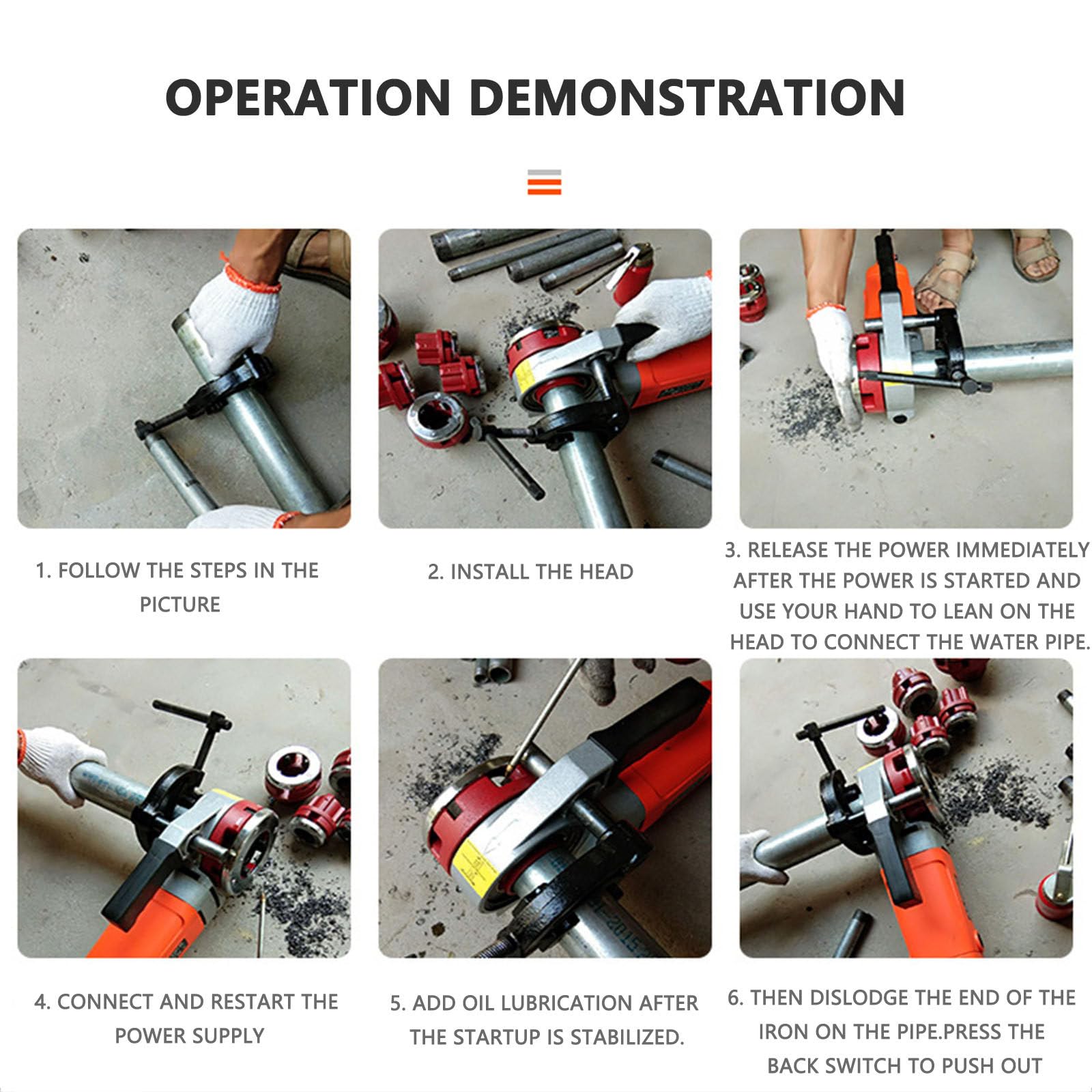 OPERATION DEMONSTRATION

1. FOLLOW THE STEPS IN THE PICTURE

2. INSTALL THE HEAD

3. RELEASE THE POWER IMMEDIATELY AFTER THE POWER IS STARTED AND USE YOUR HAND TO LEAN ON THE HEAD TO CONNECT THE WATER PIPE.

4. CONNECT AND RESTART THE POWER SUPPLY

5. ADD OIL LUBRICATION AFTER THE STARTUP IS STABILIZED.

6. THEN DISLODGE THE END OF THE IRON ON THE PIPE.PRESS THE BACK SWITCH TO PUSH OUT