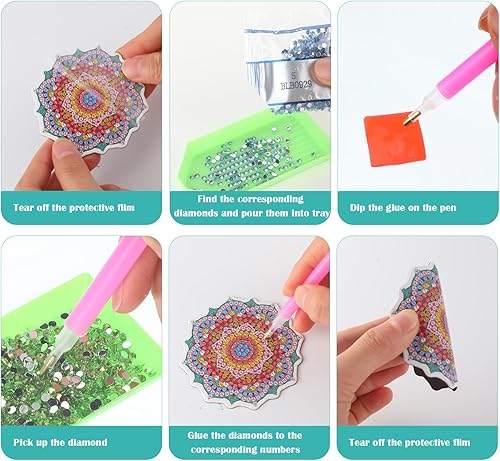 5
BLB0929

Tear off the protective film

Find the corresponding diamonds and pour them into tray

Dip the glue on the pen

Pick up the diamond

Glue the diamonds to the corresponding numbers

Tear off the protective film