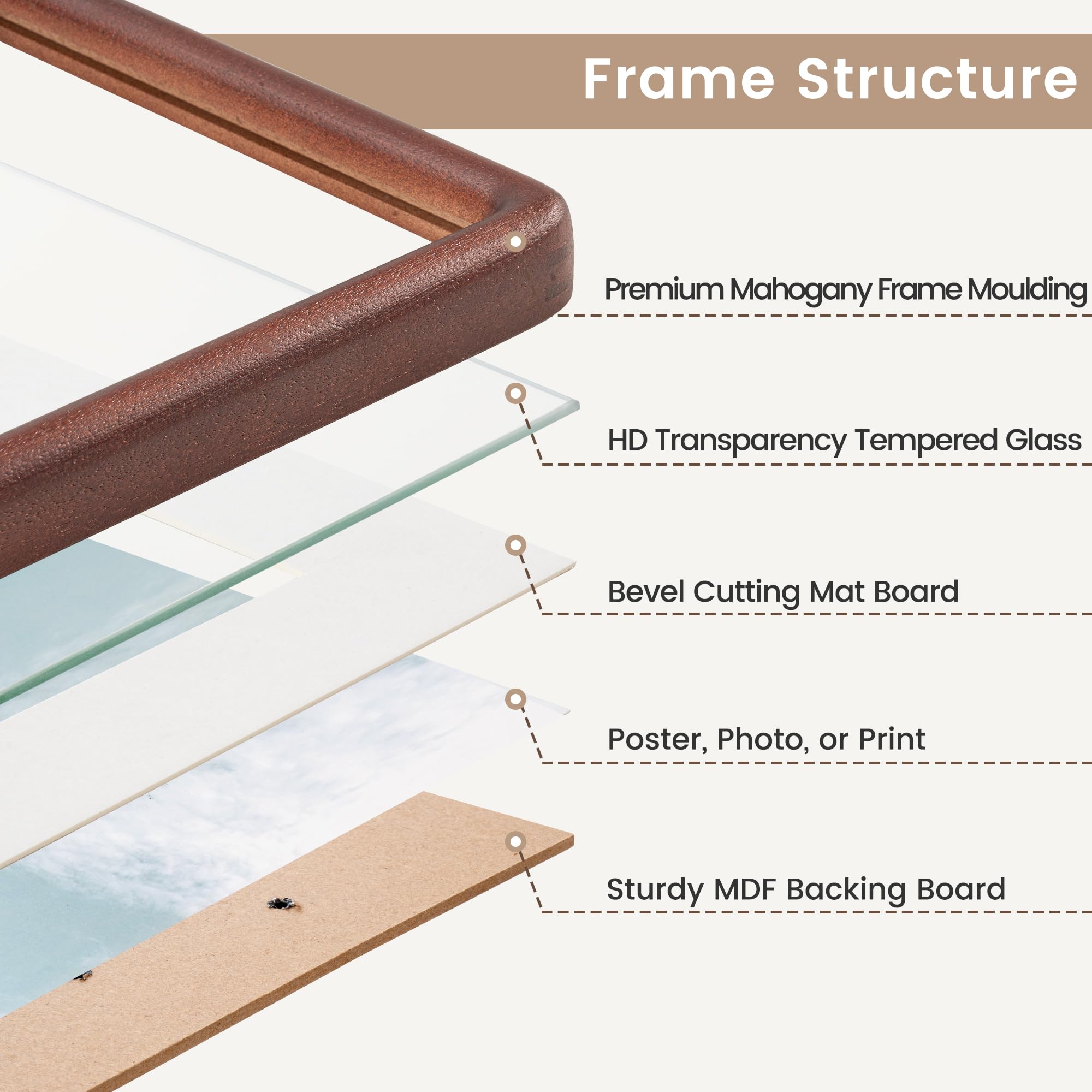 Frame Structure

Premium Mahogany Frame Moulding

HD Transparency Tempered Glass

Bevel Cutting Mat Board

Poster, Photo, or Print

Sturdy MDF Backing Board