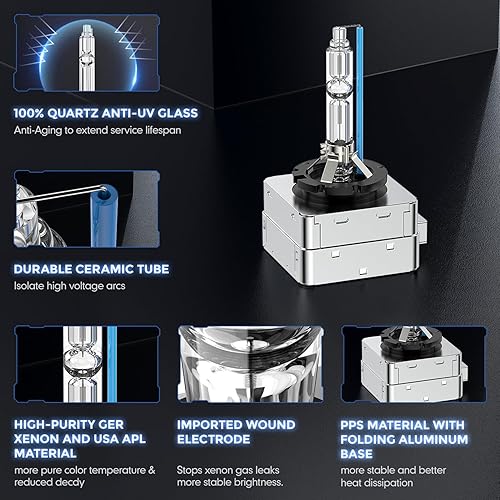 100% QUARTZ ANTI-UV GLASS
Anti-Aging to extend service lifespan

DURABLE CERAMIC TUBE
Isolate high voltage arcs

HIGH-PURITY GER XENON AND USA APL MATERIAL
more pure color temperature & reduced decdy

IMPORTED WOUND ELECTRODE
Stops xenon gas leaks more stable brightness.

PPS MATERIAL WITH FOLDING ALUMINUM BASE
more stable and better heat dissipation