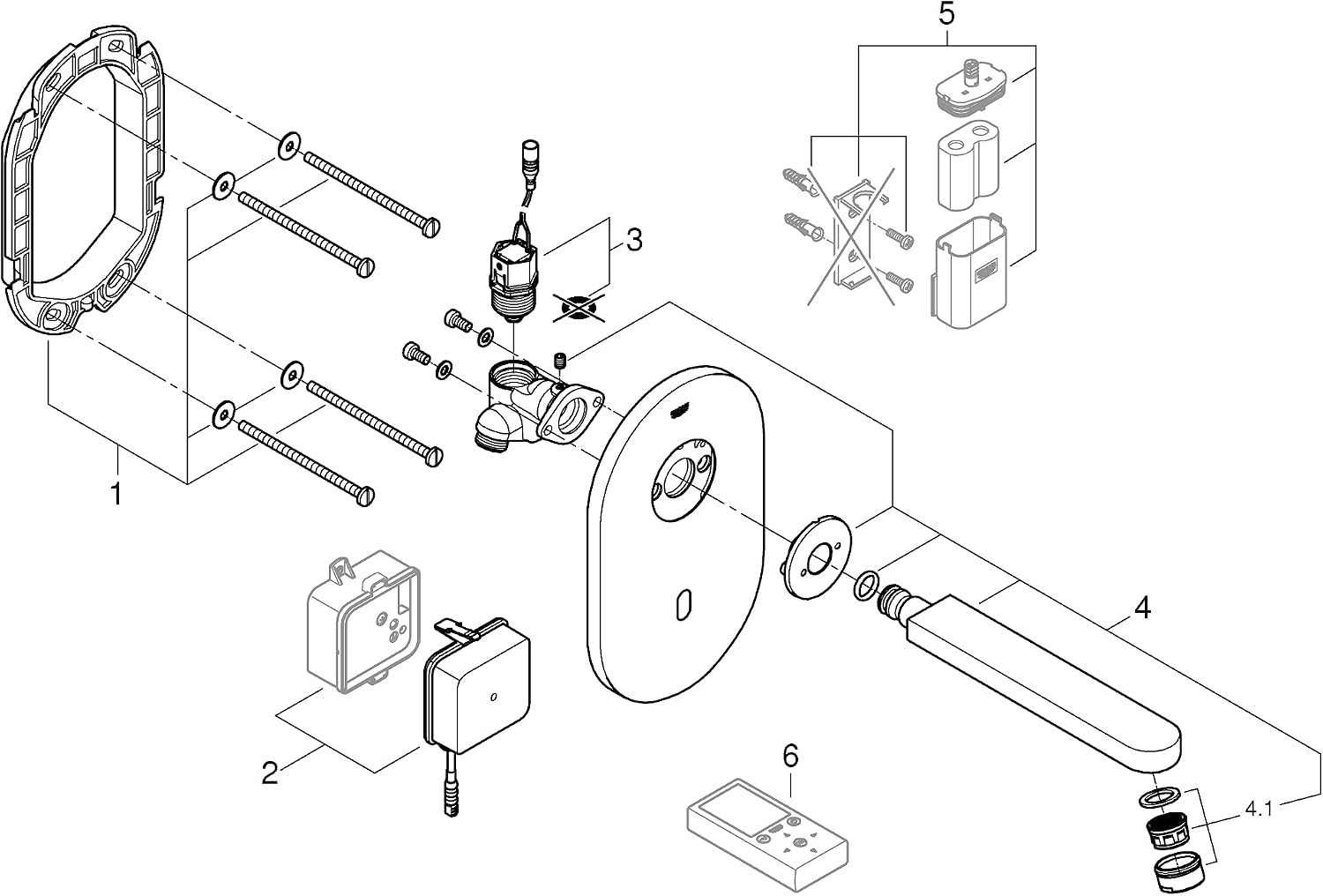 5
3
1
4
2
6
4.1