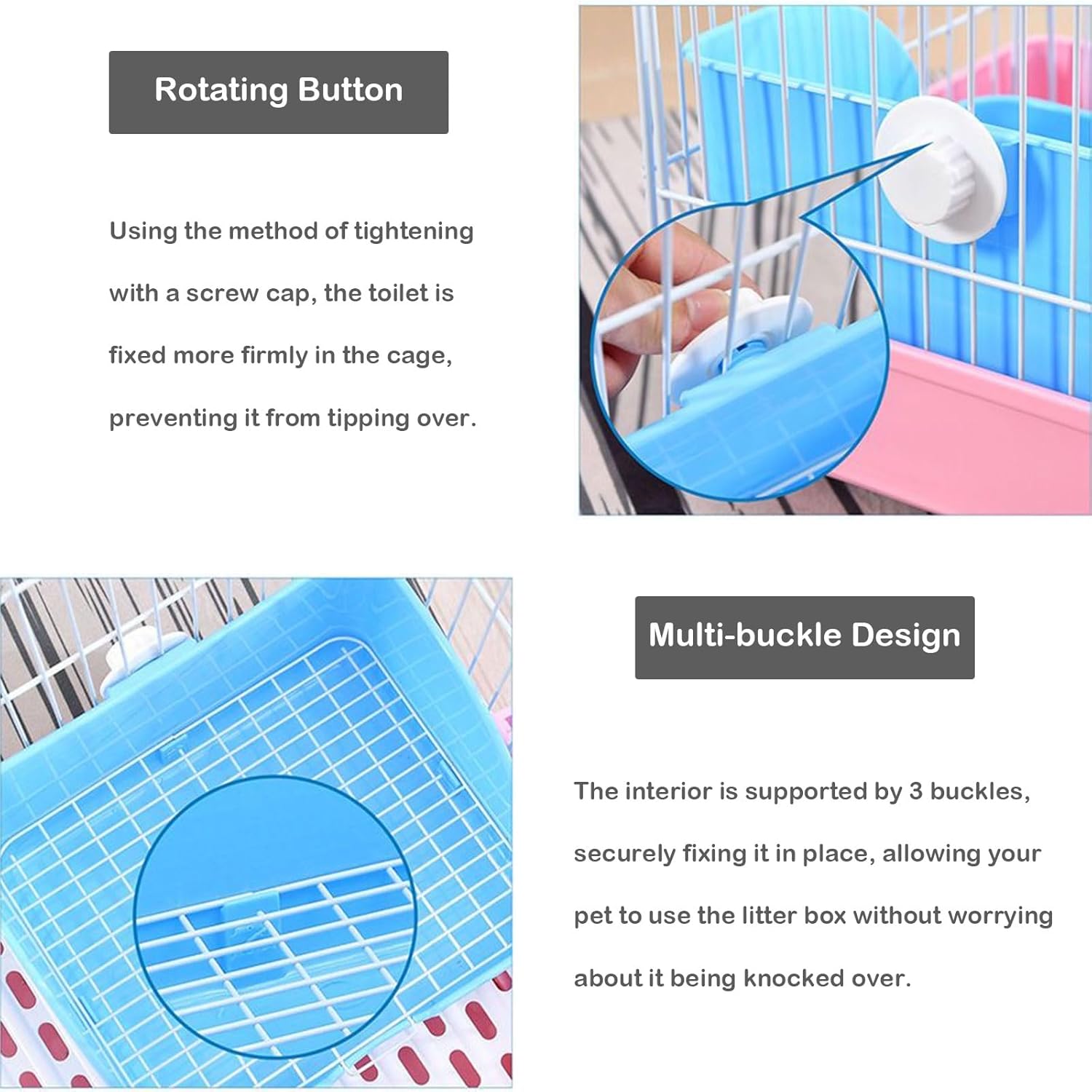 Rotating Button

Using the method of tightening with a screw cap, the toilet is fixed more firmly in the cage, preventing it from tipping over.

Multi-buckle Design

The interior is supported by 3 buckles, securely fixing it in place, allowing your pet to use the litter box without worrying about it being knocked over.