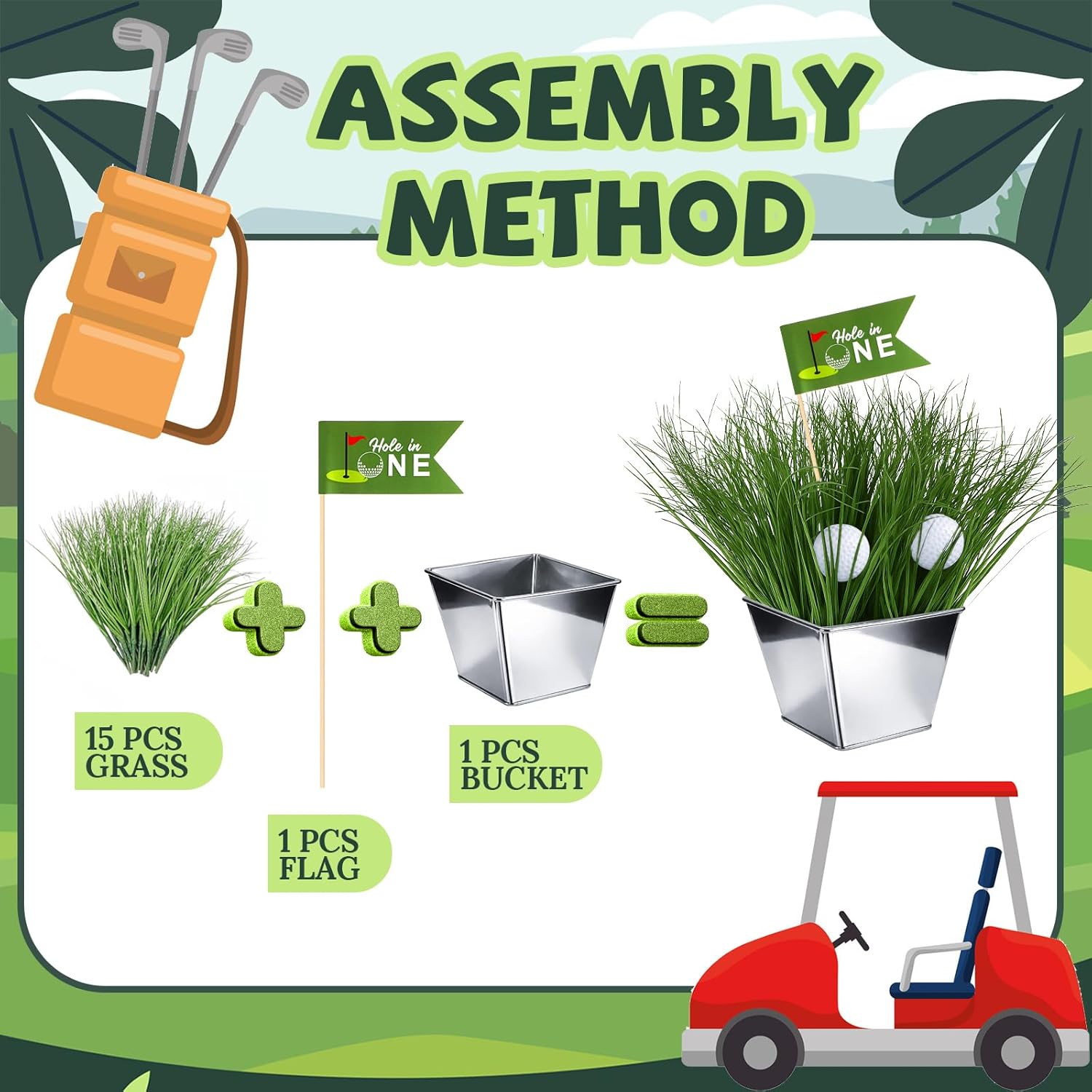 ASSEMBLY METHOD

Hole in ONE

Hole in ONE

15 PCS GRASS

1 PCS FLAG

1 PCS BUCKET