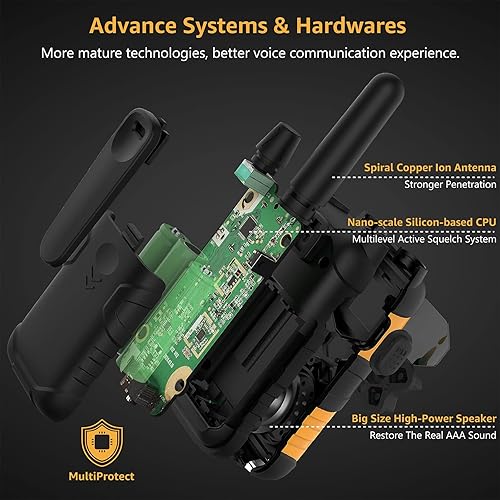 Advance Systems & Hardwares

More mature technologies, better voice communication experience.

Spiral Copper Ion Antenna
Stronger Penetration

Nano-scale Silicon-based CPU
Multilevel Active Squelch System

Big Size High-Power Speaker
Restore The Real AAA Sound

MultiProtect