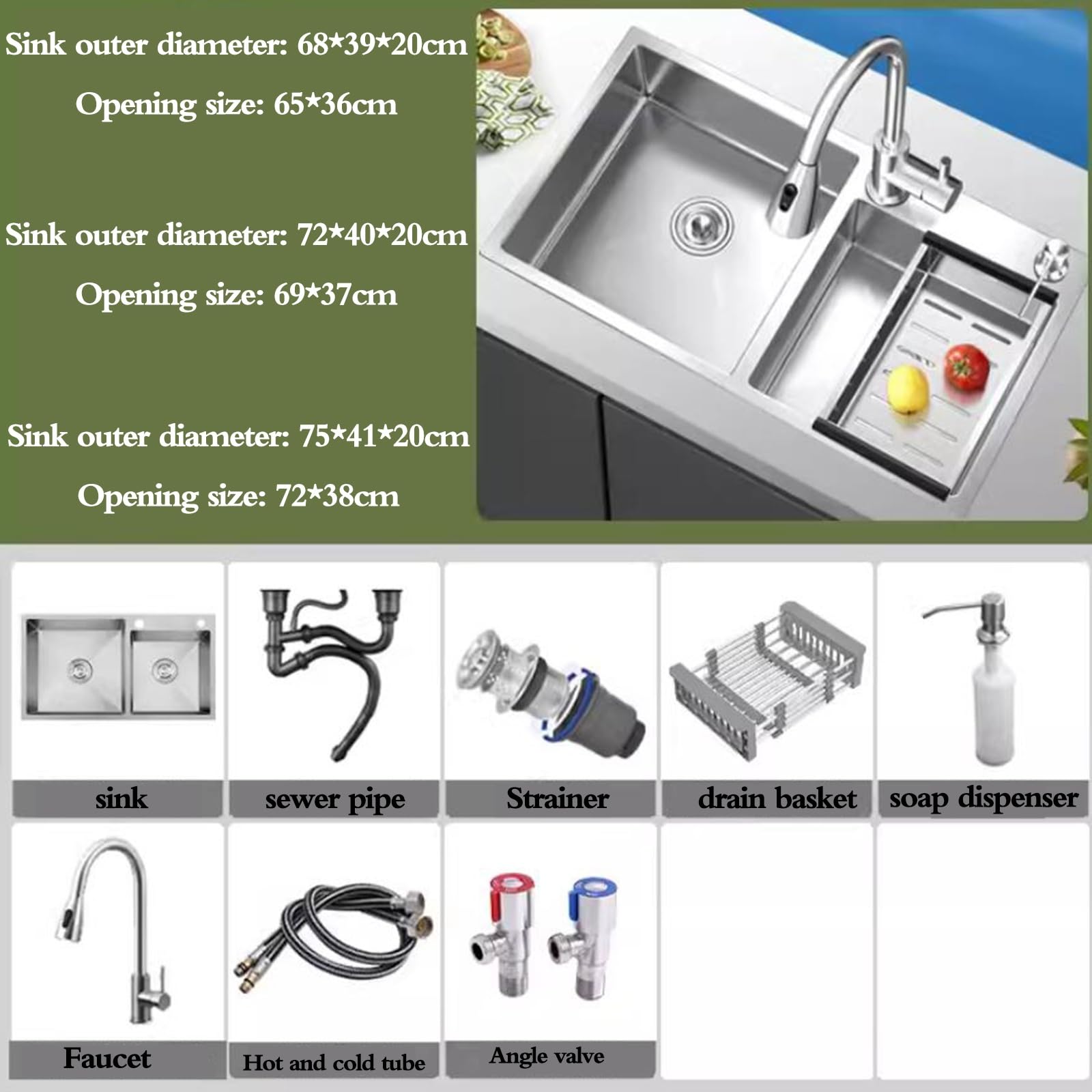 Sink outer diameter: 68*39*20cm

Opening size: 65*36cm

Sink outer diameter: 72*40*20cm

Opening size: 69*37cm

Sink outer diameter: 75*41*20cm

Opening size: 72*38cm

sink

sewer pipe

Strainer

drain basket

soap dispenser

Faucet

Hot and cold tube

Angle valve