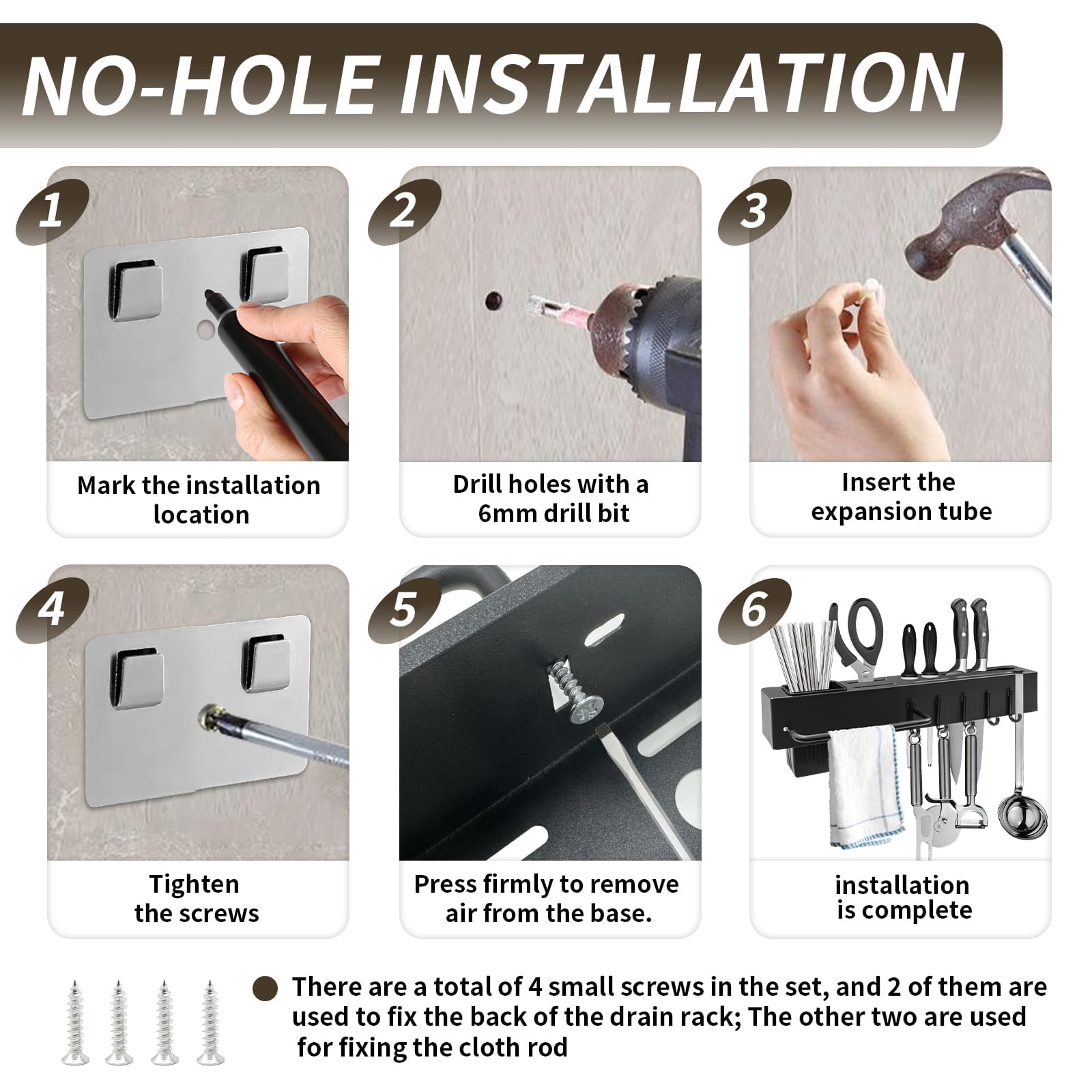 NO-HOLE INSTALLATION

1
Mark the installation location

2
Drill holes with a 6mm drill bit

3
Insert the expansion tube

4
Tighten the screws

5
Press firmly to remove air from the base.

6
installation is complete

There are a total of 4 small screws in the set, and 2 of them are used to fix the back of the drain rack; The other two are used for fixing the cloth rod