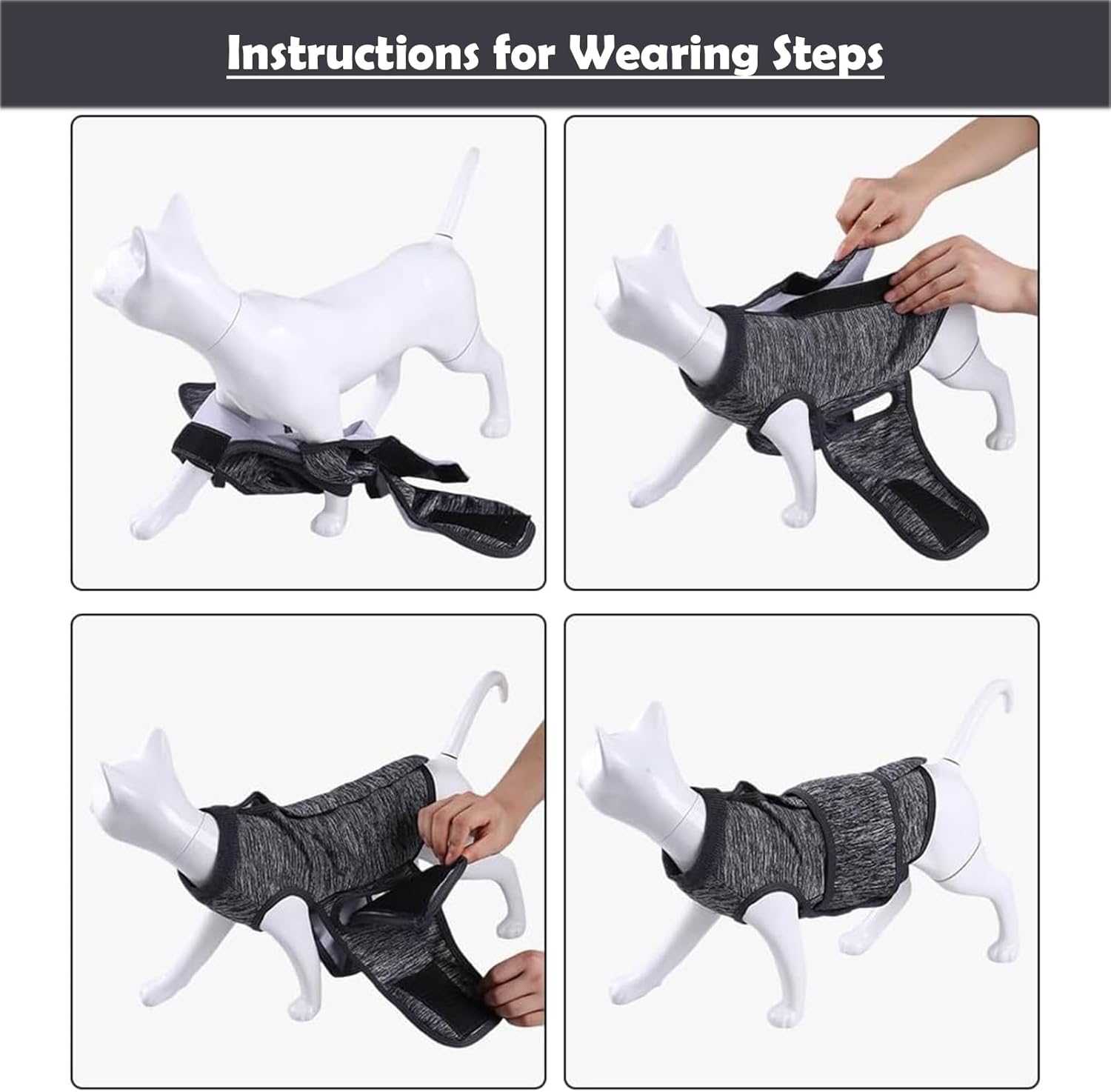 Instructions for Wearing Steps