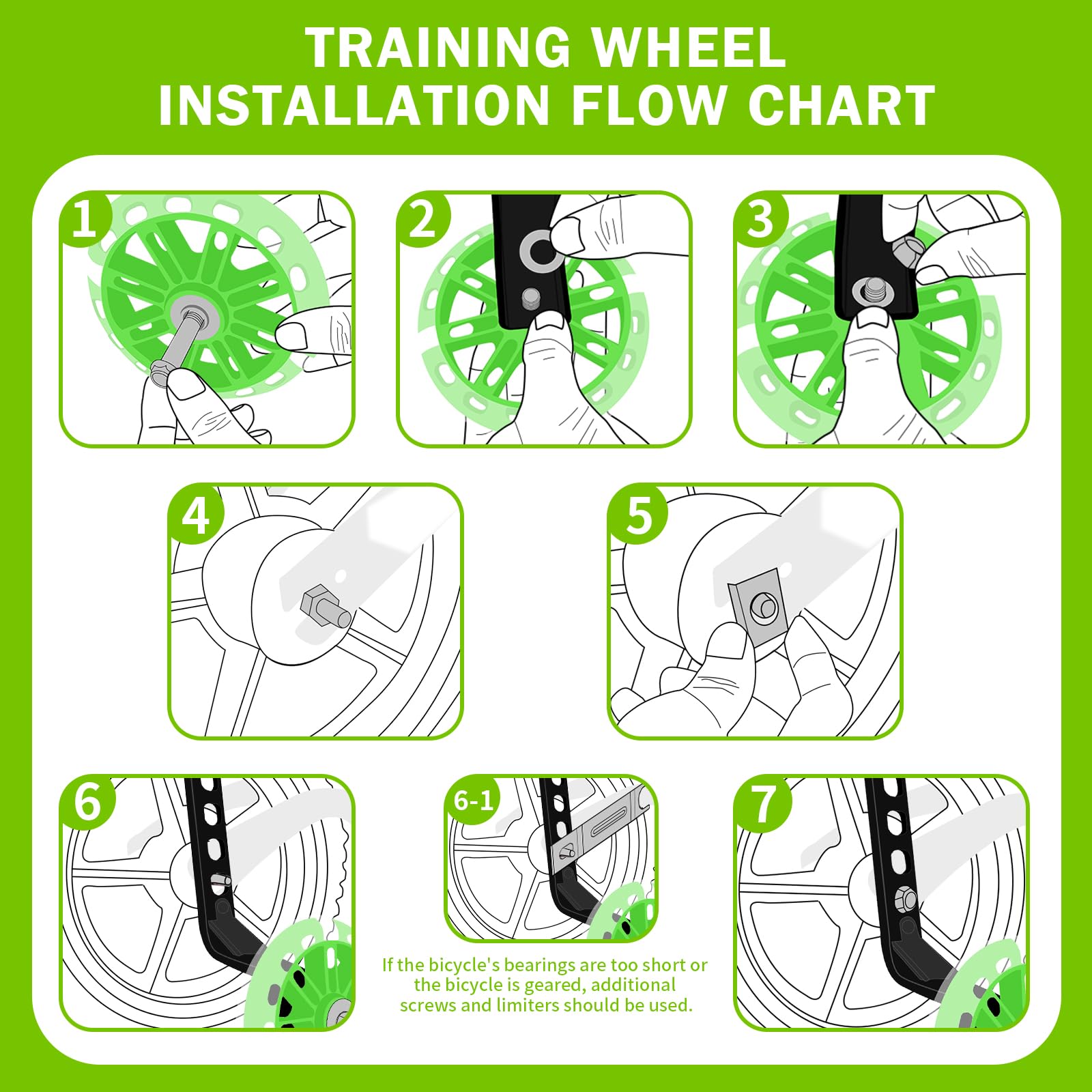 TRAINING WHEEL INSTALLATION FLOW CHART

1

2

3

4

5

6

6-1

If the bicycle's bearings are too short or the bicycle is geared, additional screws and limiters should be used.

7