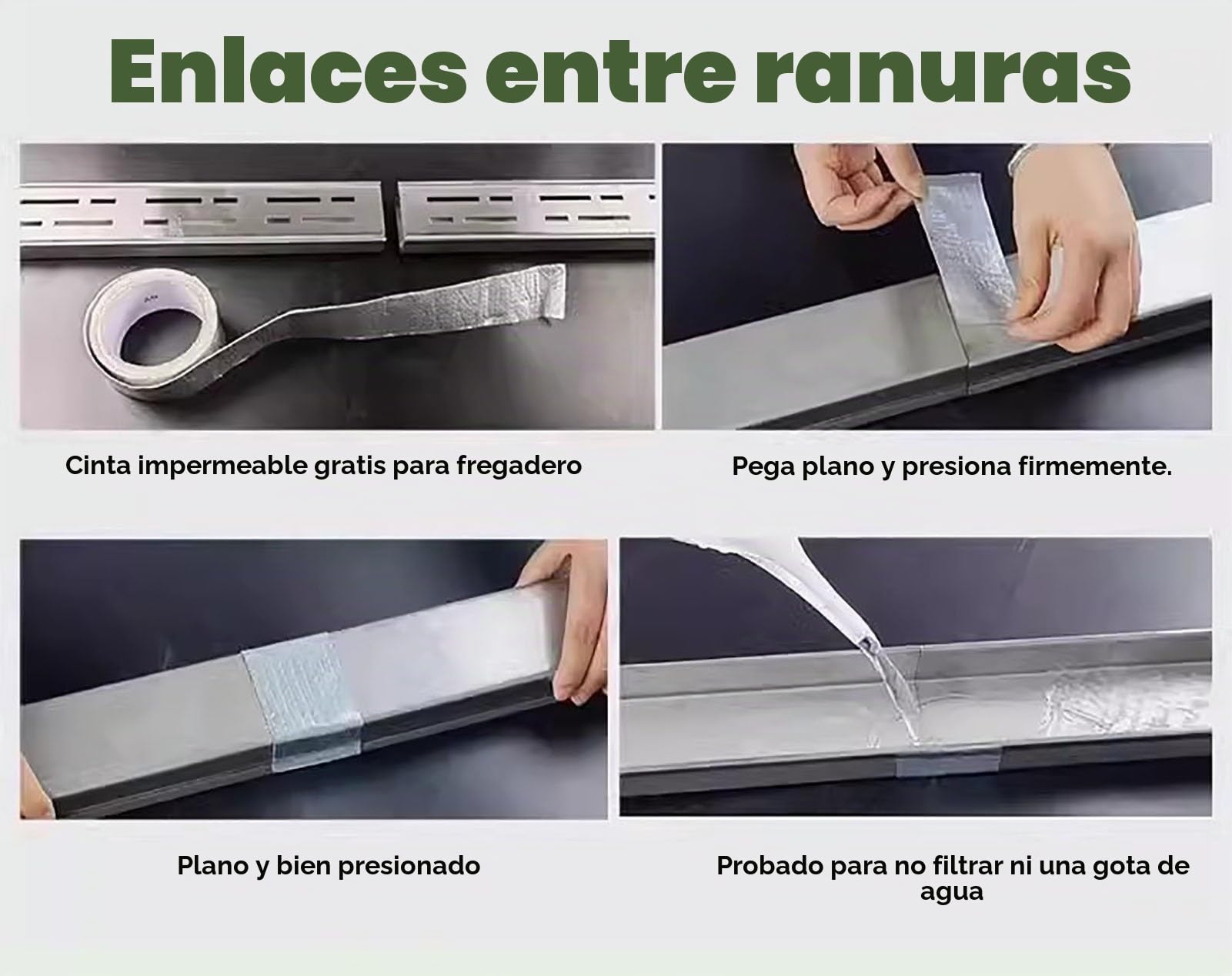 Enlaces entre ranuras

Cinta impermeable gratis para fregadero

Pega plano y presiona firmemente.

Plano y bien presionado

Probado para no filtrar ni una gota de agua