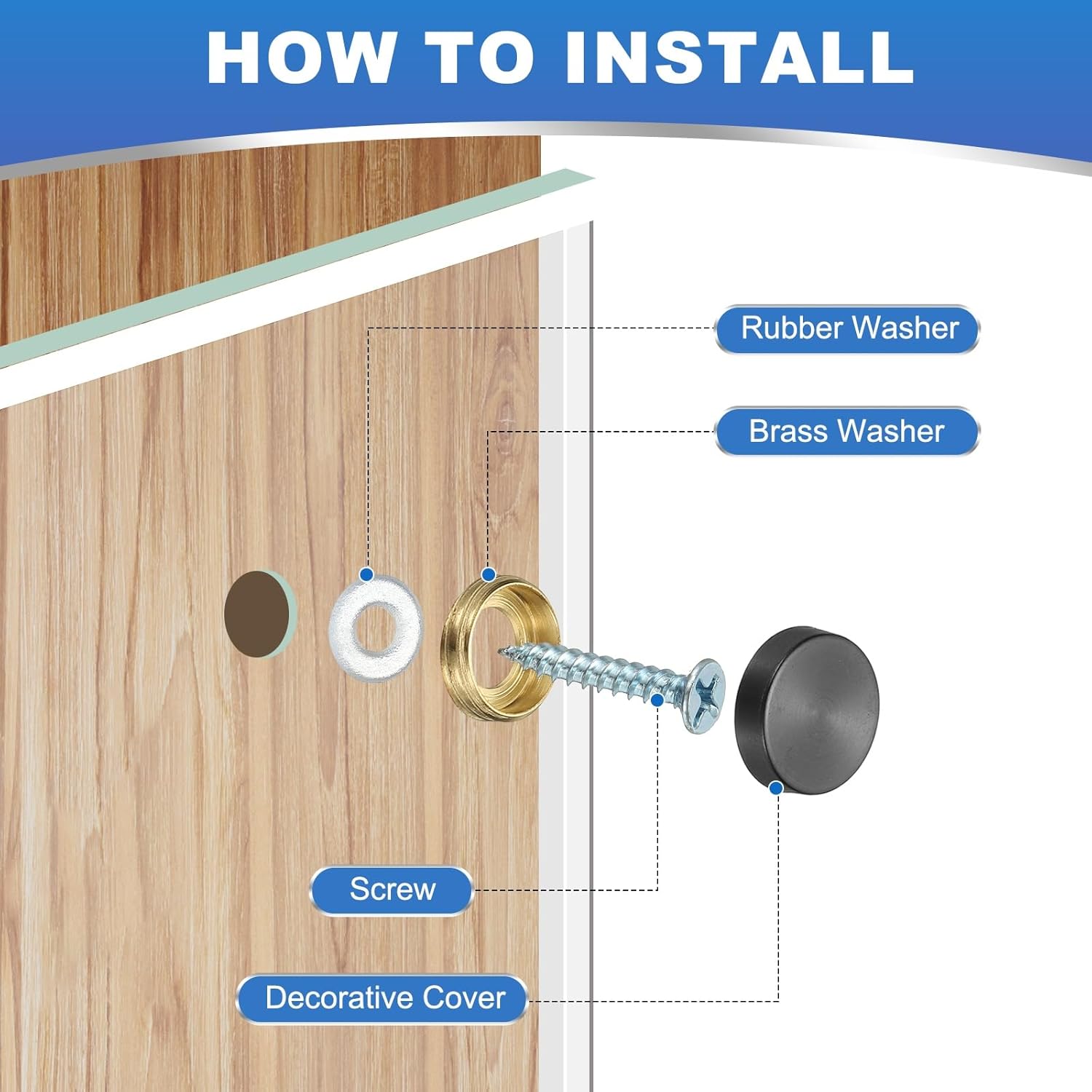 HOW TO INSTALL

Rubber Washer

Brass Washer

Screw

Decorative Cover